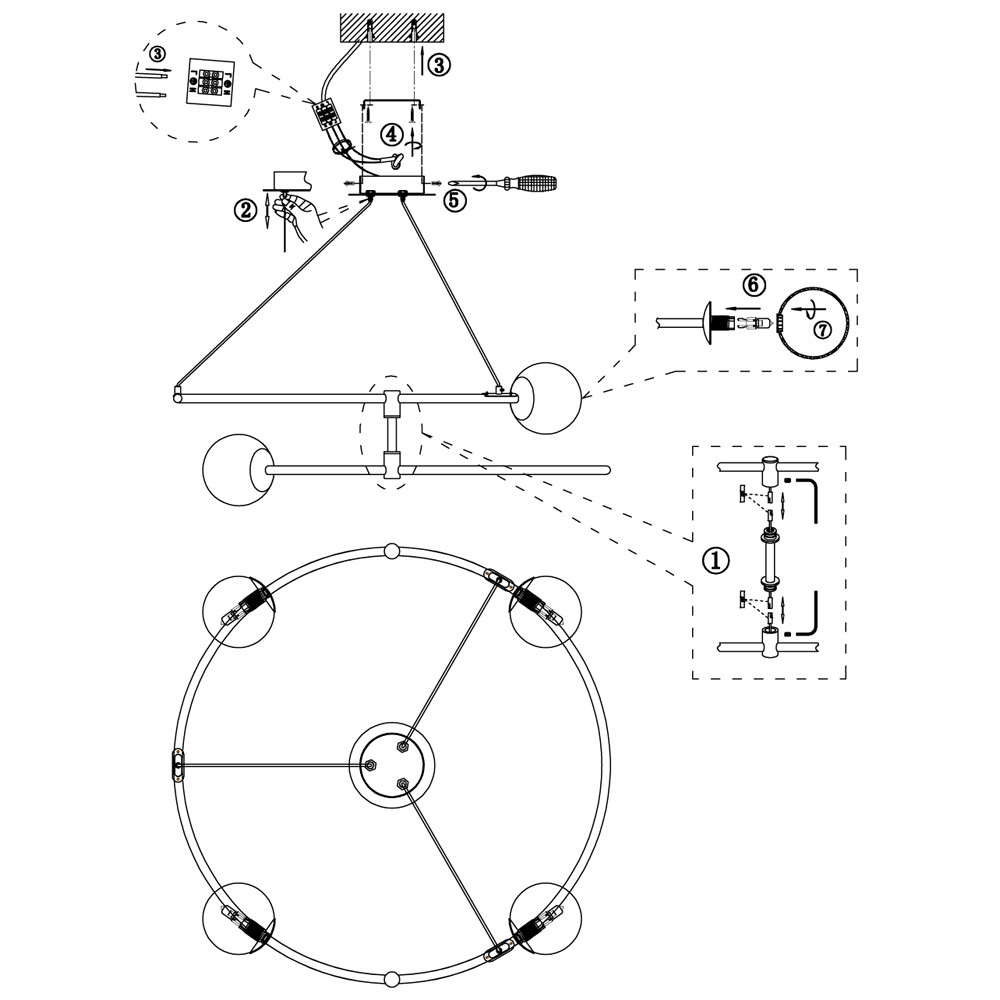 ③
③
④
②
⑤
⑥
⑦
①