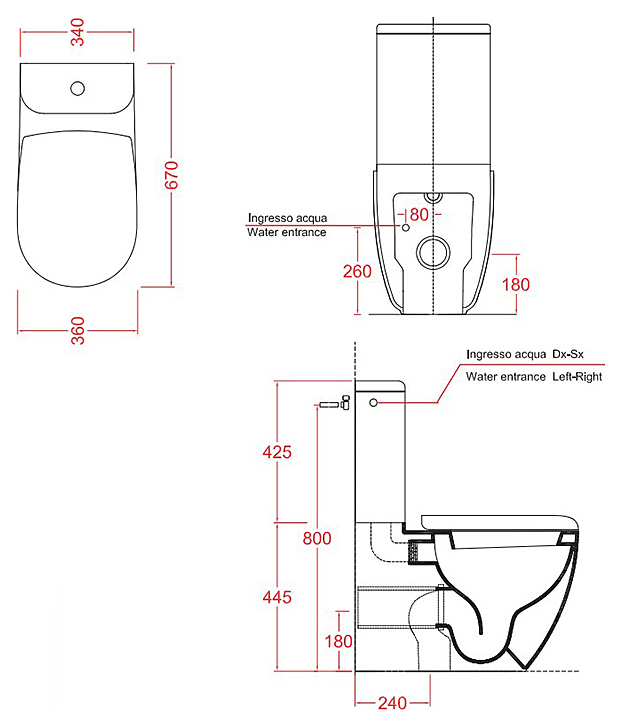 340

670

360

Ingresso acqua
Water entrance

80

260

180

Ingresso acqua Dx-Sx
Water entrance Left-Right

425

800

445

180

240