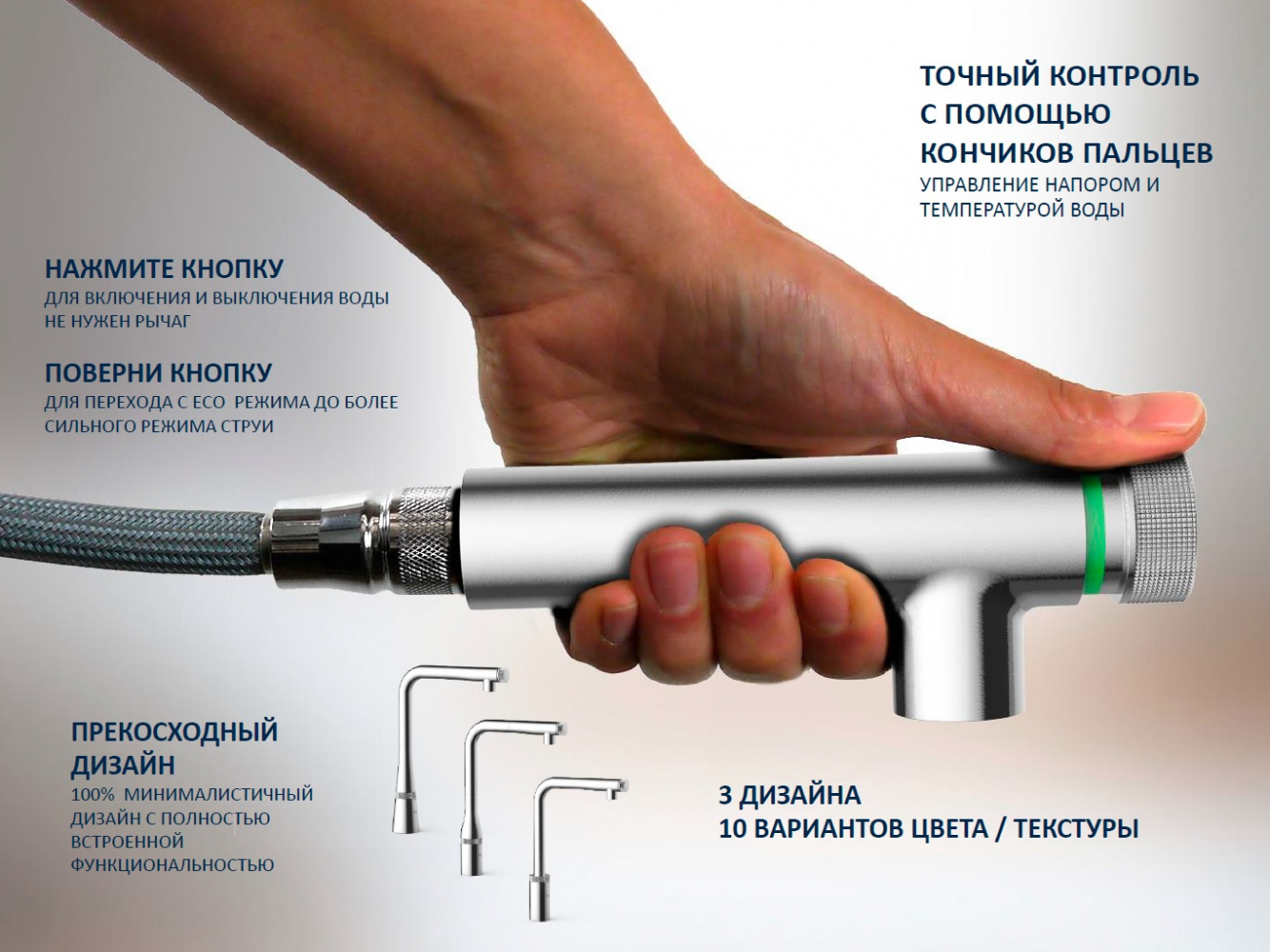 ТОЧНЫЙ КОНТРОЛЬ С ПОМОЩЬЮ КОНЧИКОВ ПАЛЬЦЕВ
УПРАВЛЕНИЕ НАПОРОМ И ТЕМПЕРАТУРОЙ ВОДЫ

НАЖМИТЕ КНОПКУ
ДЛЯ ВКЛЮЧЕНИЯ И ВЫКЛЮЧЕНИЯ ВОДЫ
НЕ НУЖЕН РЫЧАГ

ПОВЕРНИ КНОПКУ
ДЛЯ ПЕРЕХОДА С ECO РЕЖИМА ДО БОЛЕЕ СИЛЬНОГО РЕЖИМА СТРУИ

ПРЕКОСХОДНЫЙ ДИЗАЙН
100% МИНИМАЛИСТИЧНЫЙ ДИЗАЙН С ПОЛНОСТЬЮ ВСТРОЕННОЙ ФУНКЦИОНАЛЬНОСТЬЮ

3 ДИЗАЙНА
10 ВАРИАНТОВ ЦВЕТА / ТЕКСТУРЫ