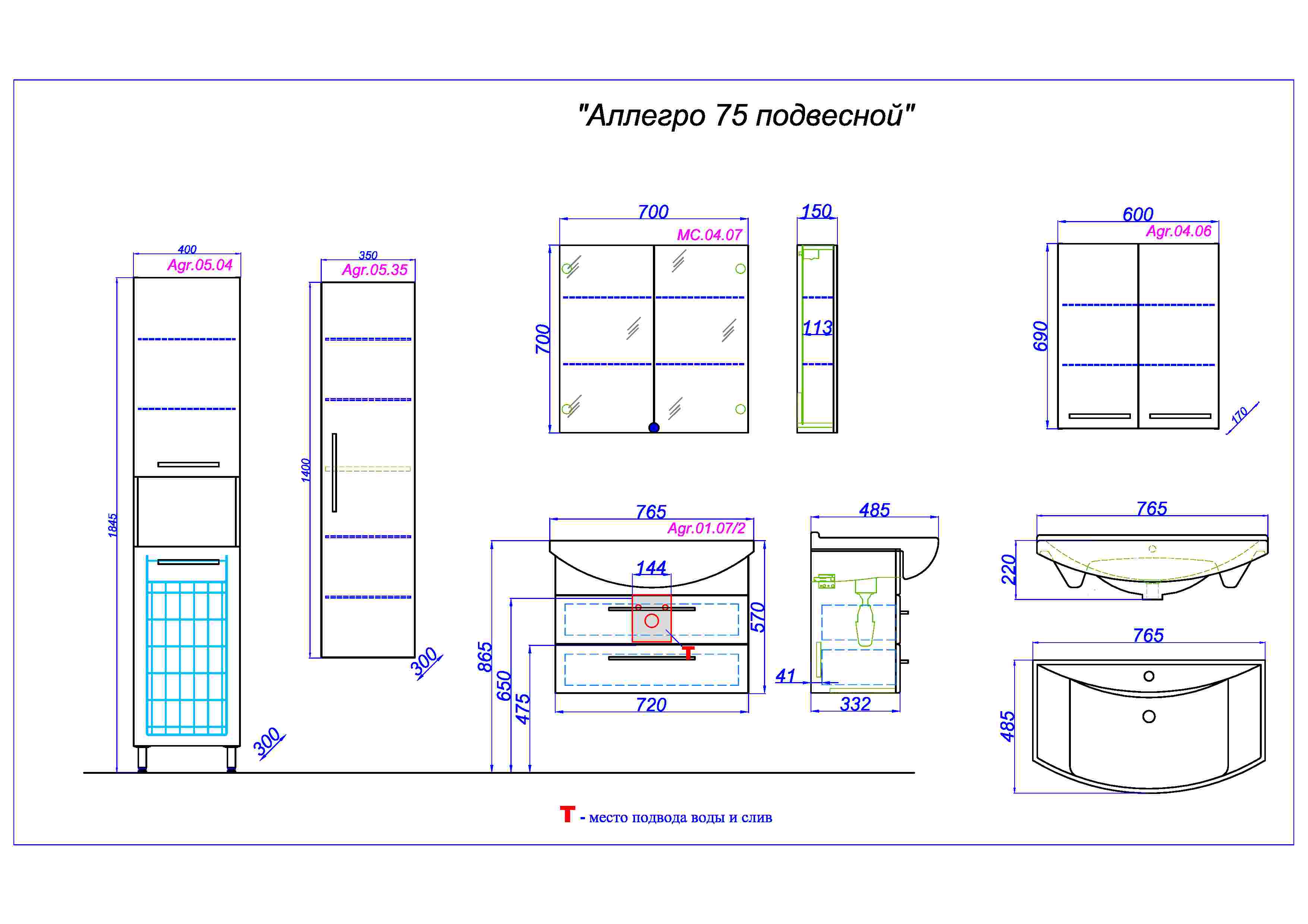 "Аллегро 75 подвесной"

400
Agr.05.04
1845
300

350
Agr.05.35
1400
300

700
MC.04.07
700

150
113

600
Agr.04.06
690
170

765
Agr.01.07/2
144
570
865
650
475
720
T

485
41
332

765
220

765
485

T - место подвода воды и слив