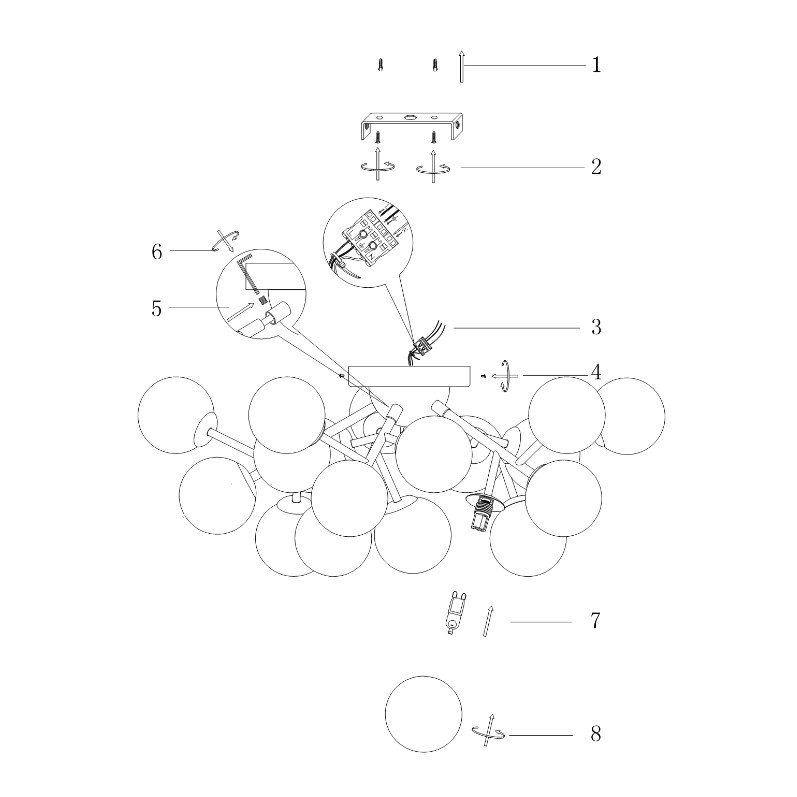 1

2

6

5

3

4

7

8