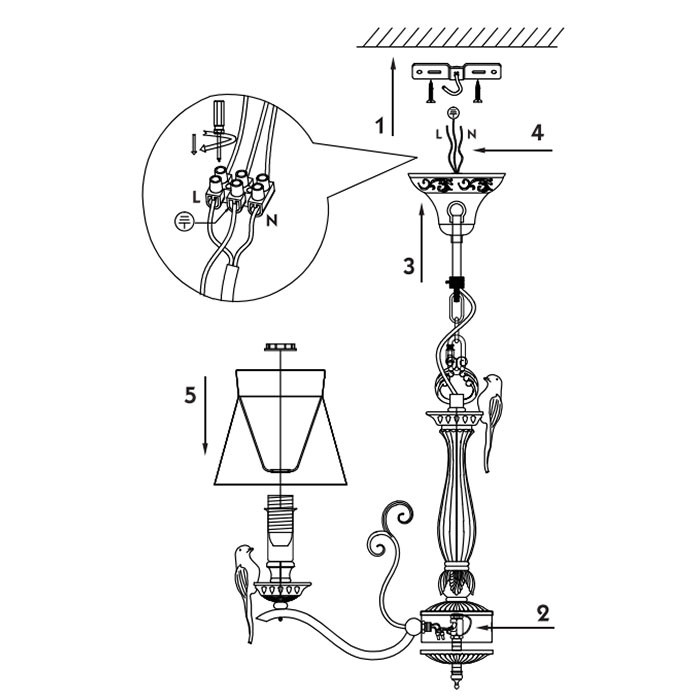 1
L N
4
L
N
3
5
2