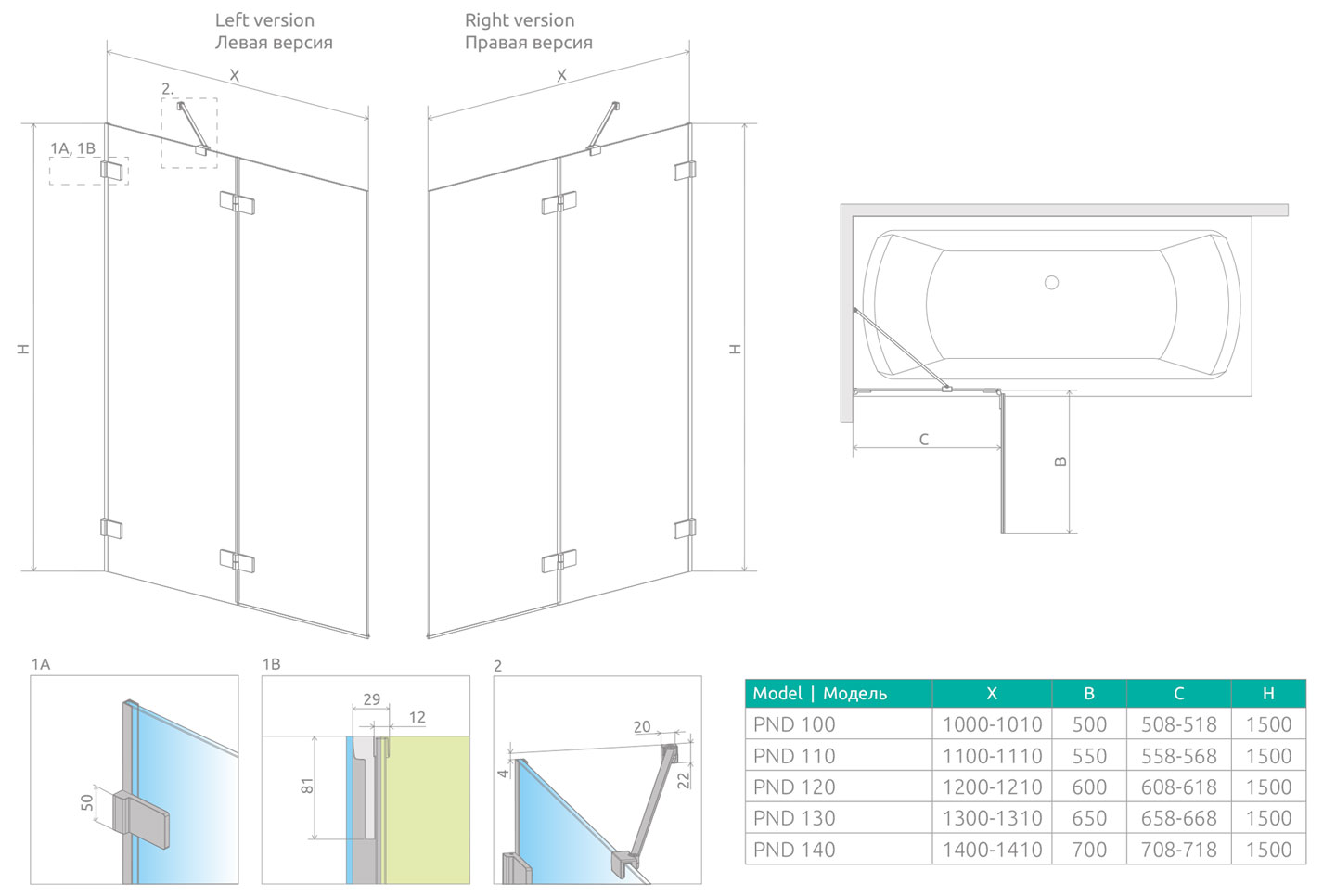 Left version
Левая версия

X

2.

1A, 1B

H

Right version
Правая версия

X

H

C

B

1A

50

1B

29

12

81

2

20

4

22

| Model \| Модель | X | B | C | H |
|---|---|---|---|---|
| PND 100 | 1000-1010 | 500 | 508-518 | 1500 |
| PND 110 | 1100-1110 | 550 | 558-568 | 1500 |
| PND 120 | 1200-1210 | 600 | 608-618 | 1500 |
| PND 130 | 1300-1310 | 650 | 658-668 | 1500 |
| PND 140 | 1400-1410 | 700 | 708-718 | 1500 |