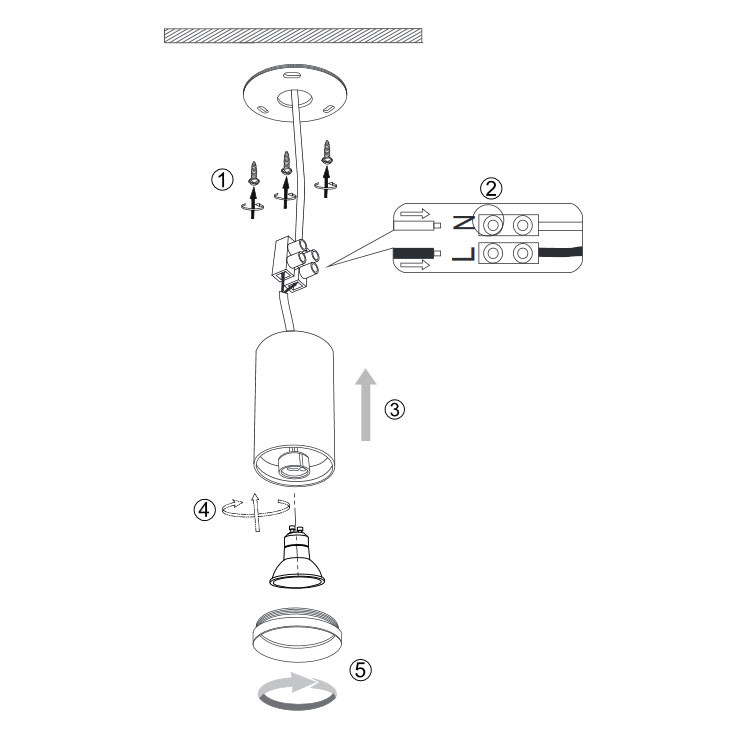 ①
②
N
L
③
④
⑤