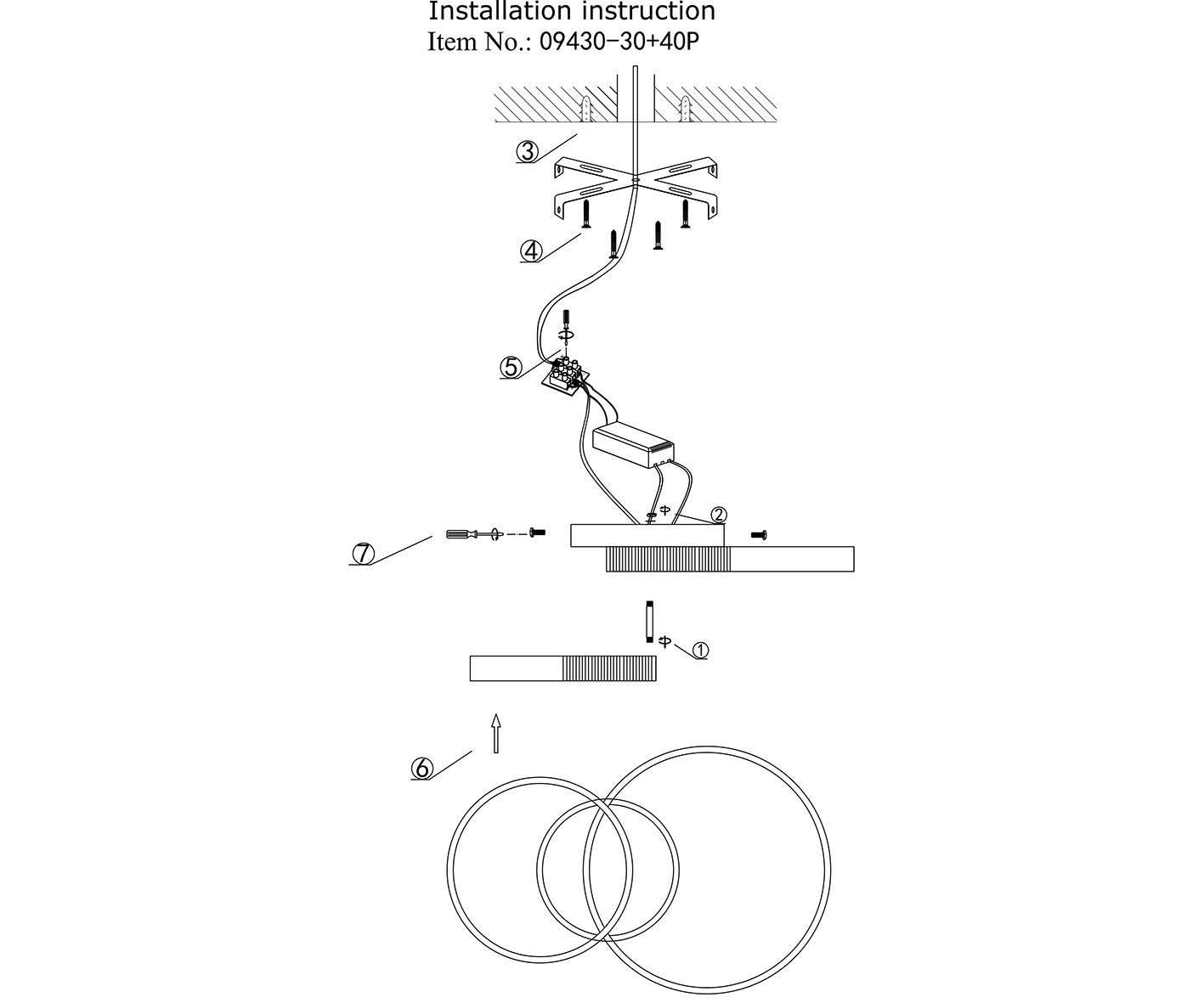 Installation instruction
Item No.: 09430-30+40P

③

④

⑤

②

⑦

①

⑥