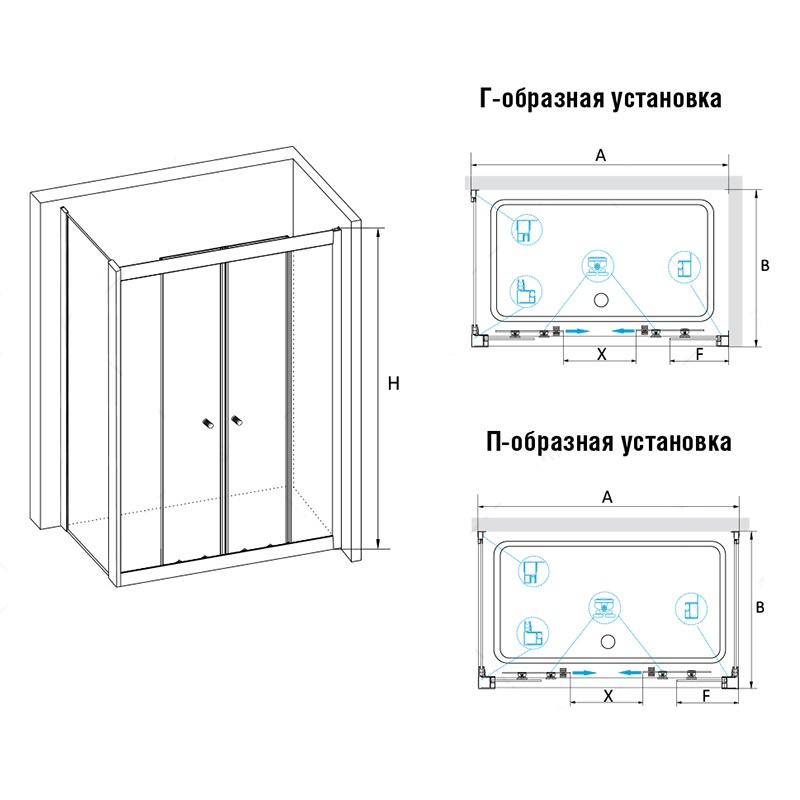 H

Г-образная установка

A

B

X

F

П-образная установка

A

B

X

F