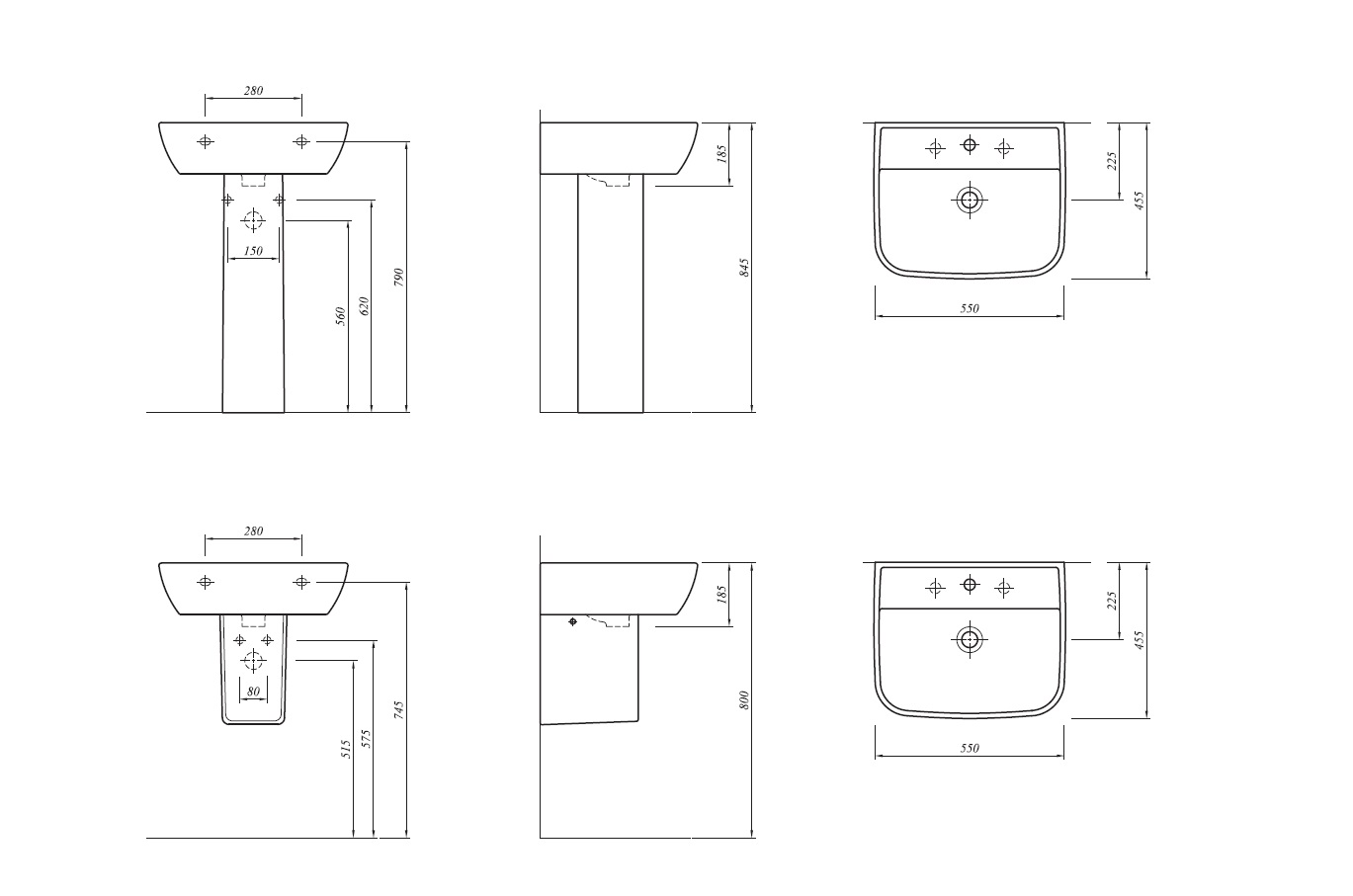 280

150

560

620

790

185

845

225

455

550

280

80

515

575

745

185

800

225

455

550