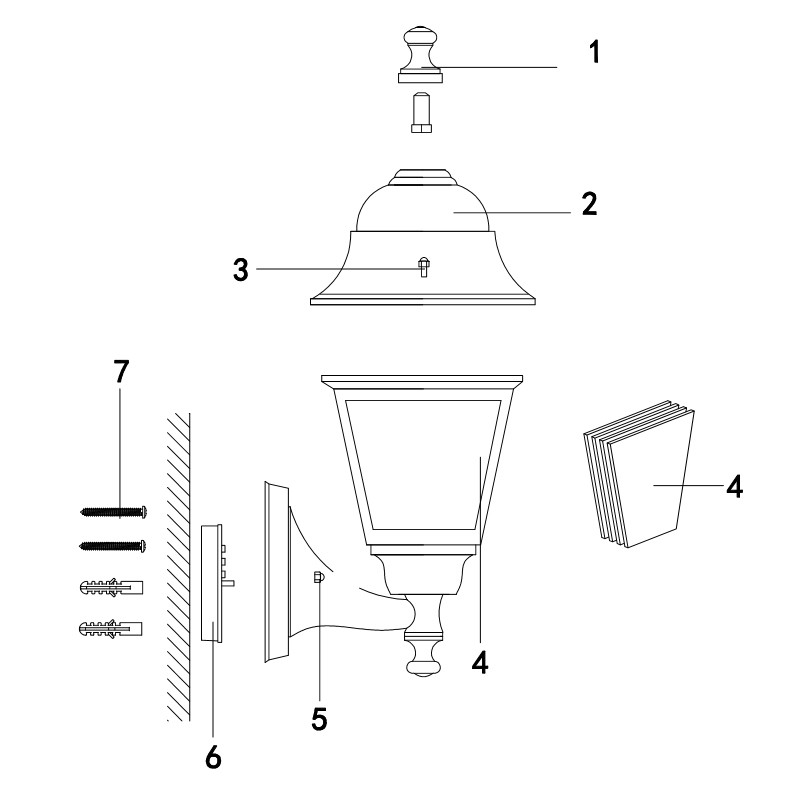 1
2
3
7
4
4
5
6