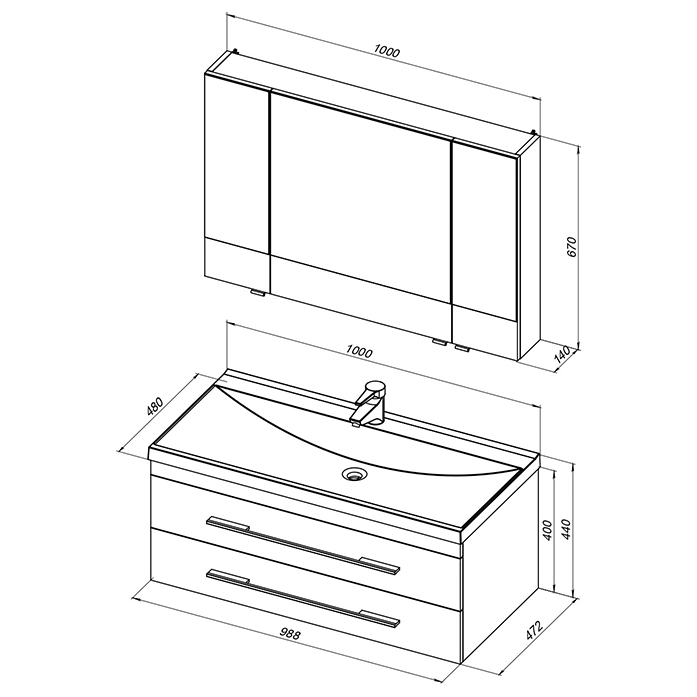 1000
670
140
1000
480
400
440
988
472