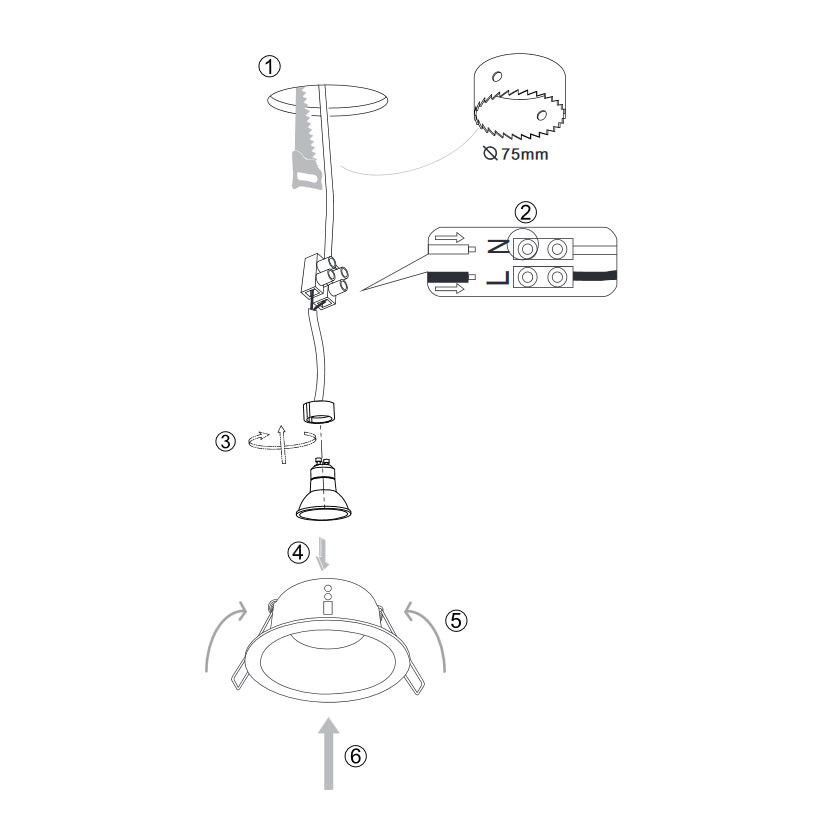 ①
⌀75mm
②
N
L
③
④
⑤
⑥