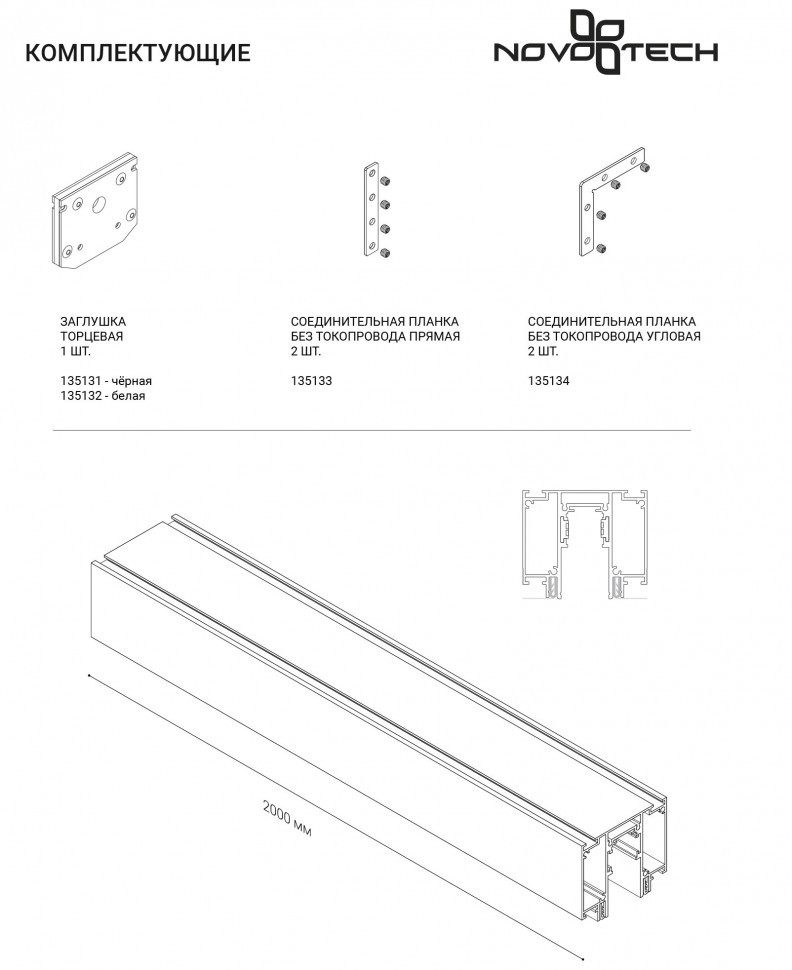 КОМПЛЕКТУЮЩИЕ

NOVOTECH

ЗАГЛУШКА
ТОРЦЕВАЯ
1 ШТ.

135131 - чёрная
135132 - белая

СОЕДИНИТЕЛЬНАЯ ПЛАНКА
БЕЗ ТОКОПРОВОДА ПРЯМАЯ
2 ШТ.

135133

СОЕДИНИТЕЛЬНАЯ ПЛАНКА
БЕЗ ТОКОПРОВОДА УГЛОВАЯ
2 ШТ.

135134

2000 мм