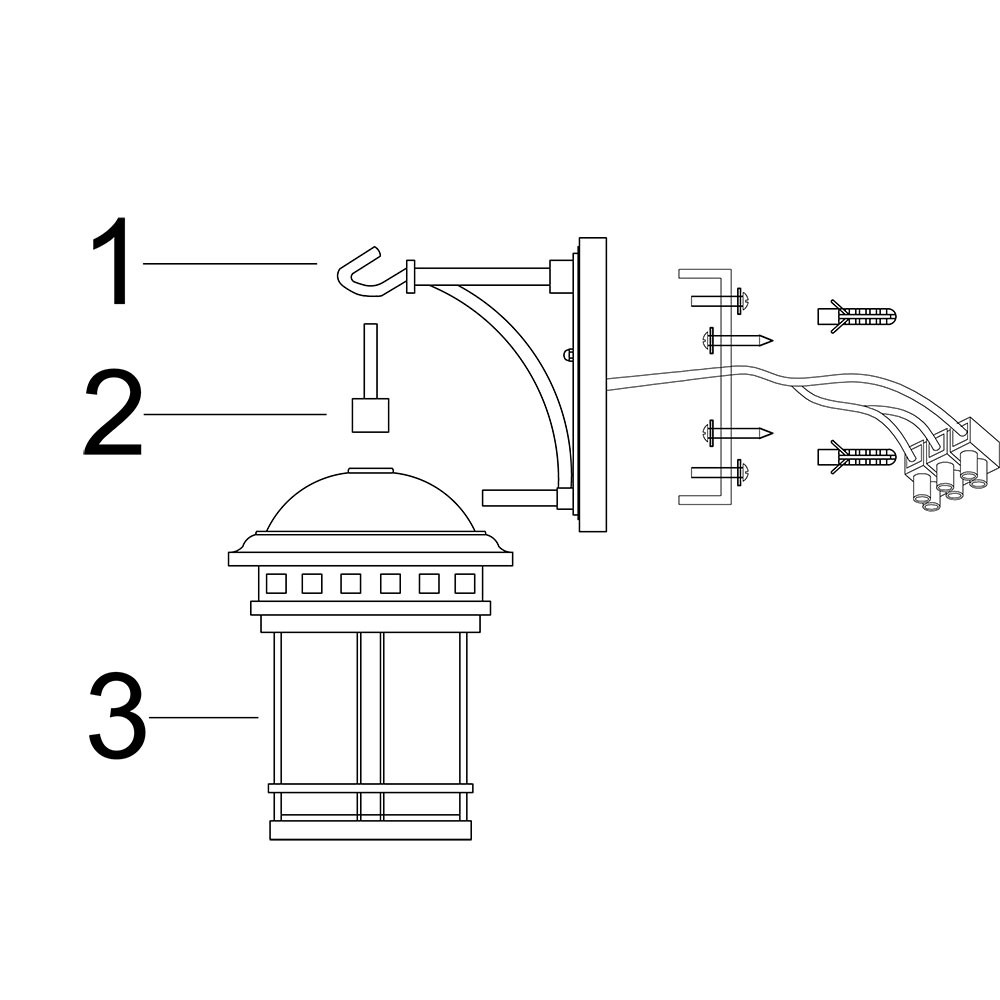 1
2
3