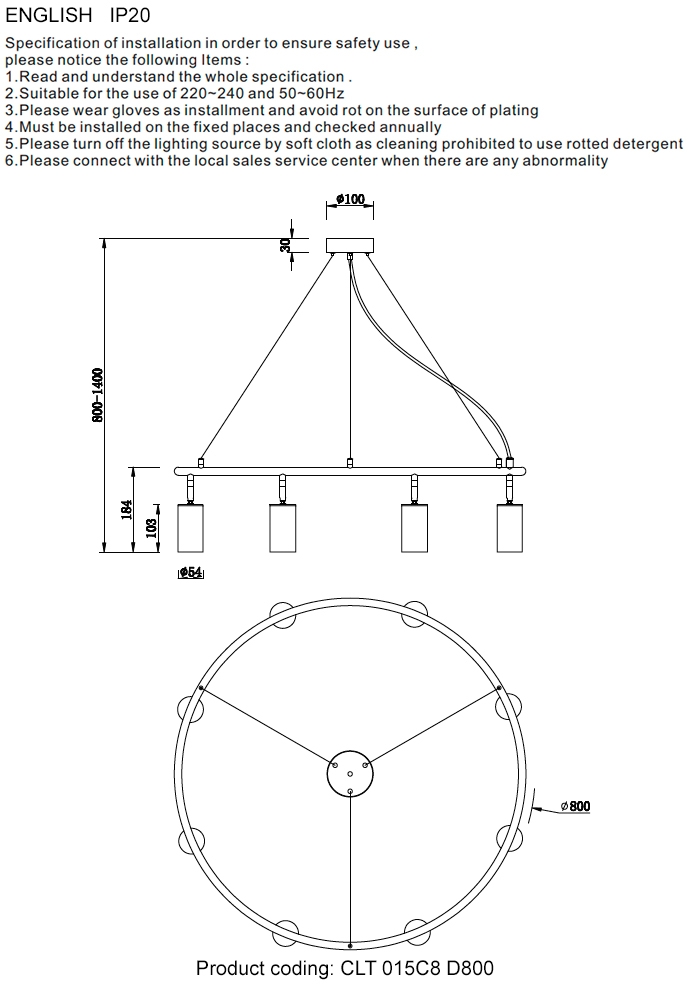 ENGLISH IP20

Specification of installation in order to ensure safety use , please notice the following Items :
1.Read and understand the whole specification .
2.Suitable for the use of 220~240 and 50~60Hz
3.Please wear gloves as installment and avoid rot on the surface of plating
4.Must be installed on the fixed places and checked annually
5.Please turn off the lighting source by soft cloth as cleaning prohibited to use rotted detergent
6.Please connect with the local sales service center when there are any abnormality

ø100
30
800-1400
184
103
ø54

ø800

Product coding: CLT 015C8 D800