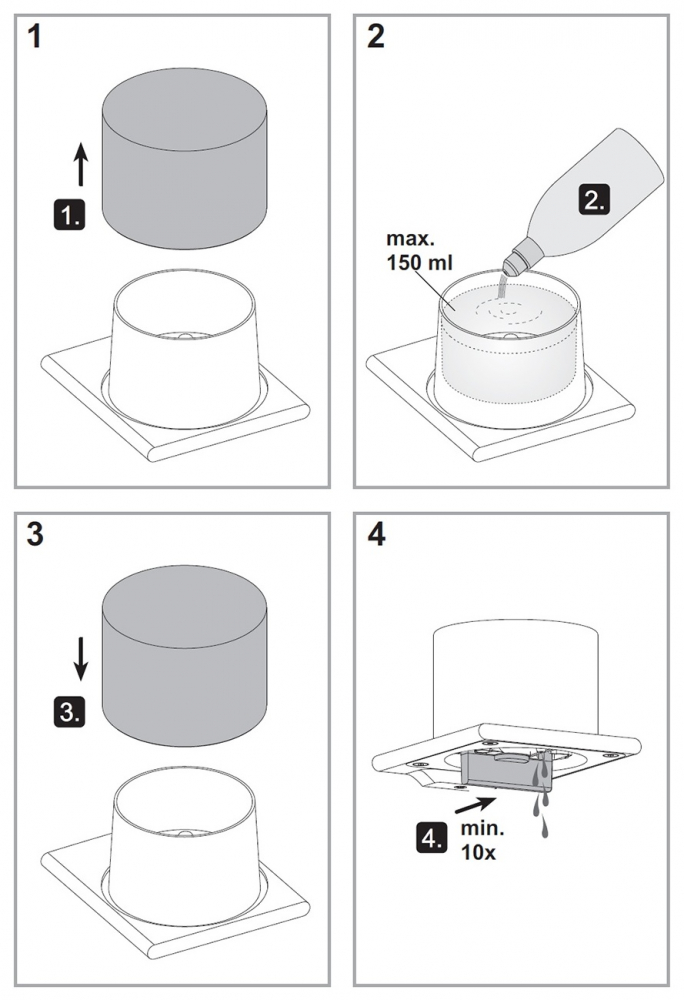 1

1.

2

2.

max.
150 ml

3

3.

4

4. min.
10x