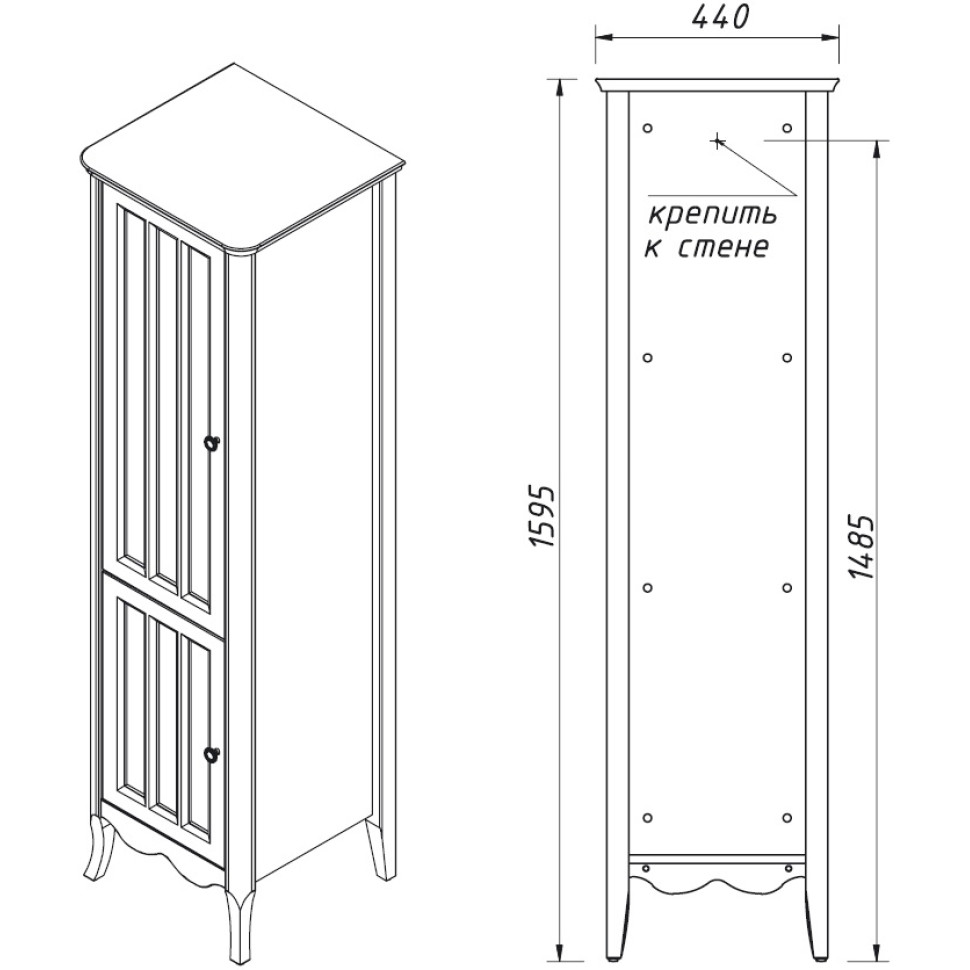 440

крепить к стене

1595

1485