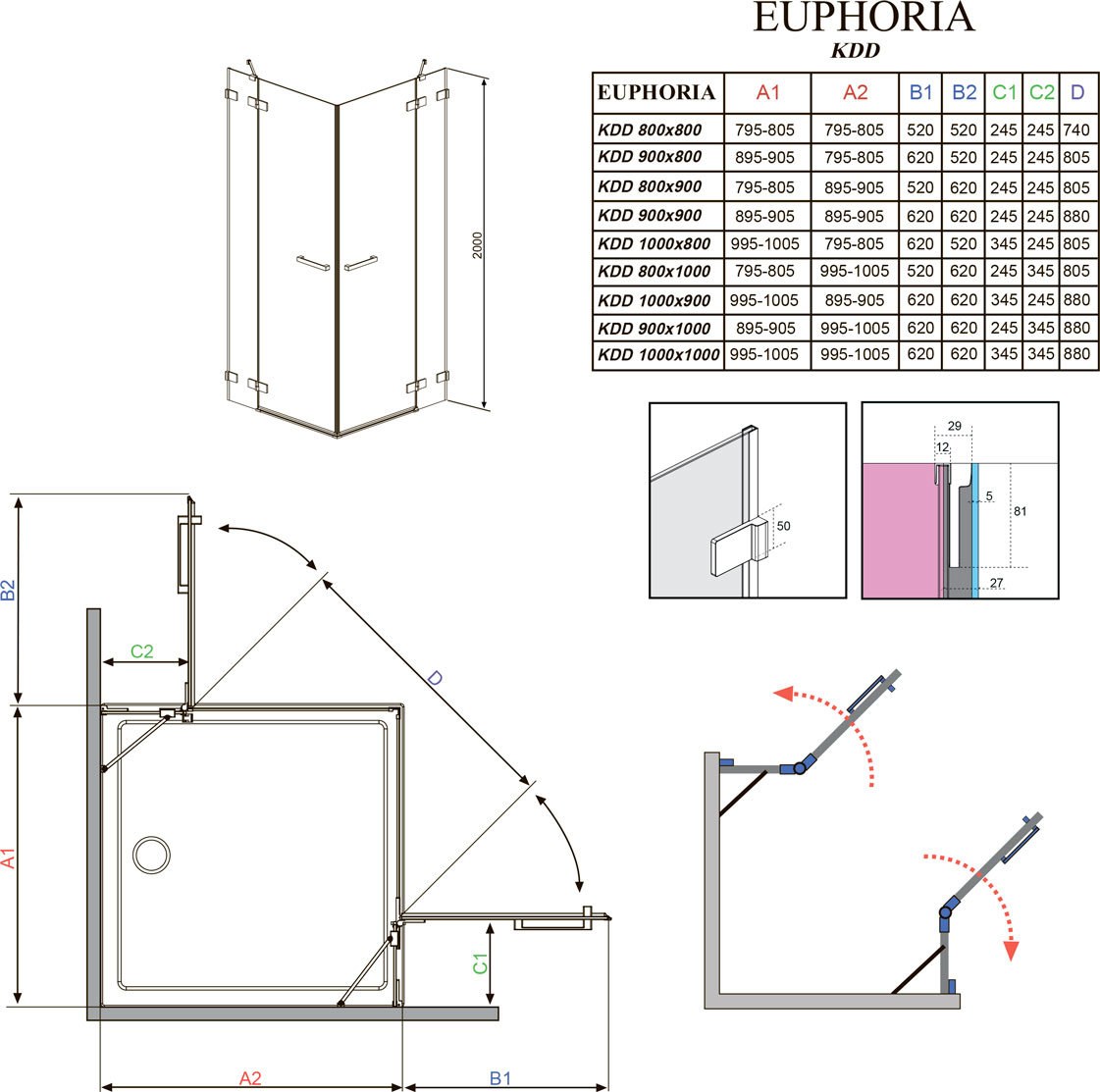 EUPHORIA
KDD

2000

| EUPHORIA | A1 | A2 | B1 | B2 | C1 | C2 | D |
|---|---|---|---|---|---|---|---|
| KDD 800x800 | 795-805 | 795-805 | 520 | 520 | 245 | 245 | 740 |
| KDD 900x800 | 895-905 | 795-805 | 620 | 520 | 245 | 245 | 805 |
| KDD 800x900 | 795-805 | 895-905 | 520 | 620 | 245 | 245 | 805 |
| KDD 900x900 | 895-905 | 895-905 | 620 | 620 | 245 | 245 | 880 |
| KDD 1000x800 | 995-1005 | 795-805 | 620 | 520 | 345 | 245 | 805 |
| KDD 800x1000 | 795-805 | 995-1005 | 520 | 620 | 245 | 345 | 805 |
| KDD 1000x900 | 995-1005 | 895-905 | 620 | 620 | 345 | 245 | 880 |
| KDD 900x1000 | 895-905 | 995-1005 | 620 | 620 | 245 | 345 | 880 |
| KDD 1000x1000 | 995-1005 | 995-1005 | 620 | 620 | 345 | 345 | 880 |

50

29
12
5
81
27

B2
C2
D
A1
C1
A2
B1