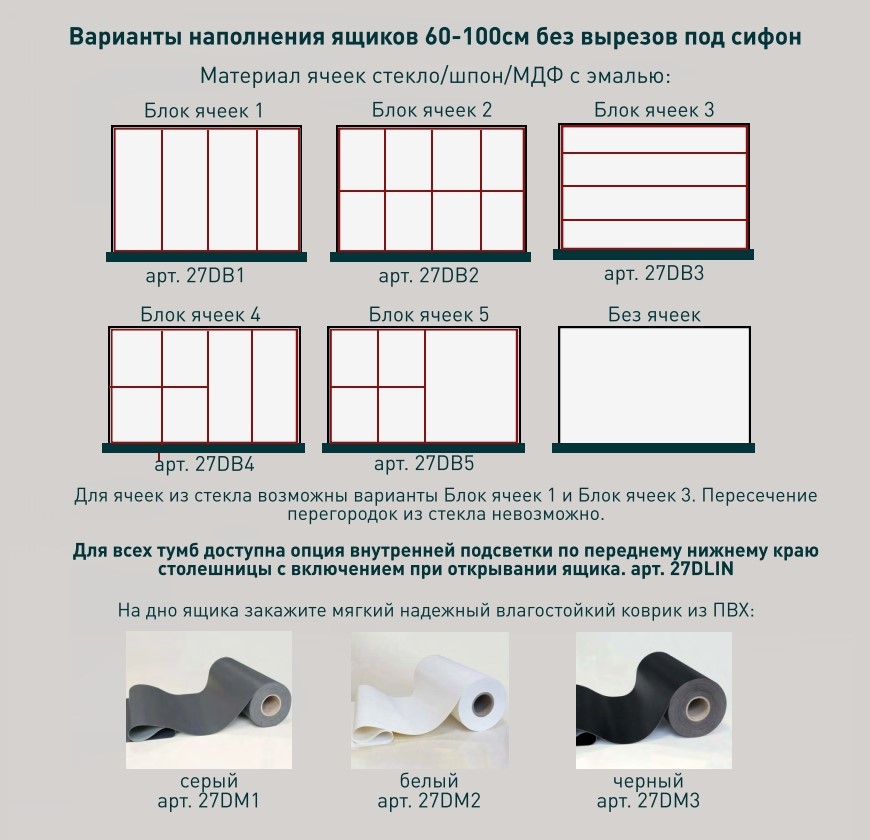 Варианты наполнения ящиков 60-100см без вырезов под сифон

Материал ячеек стекло/шпон/МДФ с эмалью:

Блок ячеек 1
арт. 27DB1

Блок ячеек 2
арт. 27DB2

Блок ячеек 3
арт. 27DB3

Блок ячеек 4
арт. 27DB4

Блок ячеек 5
арт. 27DB5

Без ячеек

Для ячеек из стекла возможны варианты Блок ячеек 1 и Блок ячеек 3. Пересечение перегородок из стекла невозможно.

Для всех тумб доступна опция внутренней подсветки по переднему нижнему краю столешницы с включением при открывании ящика. арт. 27DLIN

На дно ящика закажите мягкий надежный влагостойкий коврик из ПВХ:

серый
арт. 27DM1

белый
арт. 27DM2

черный
арт. 27DM3