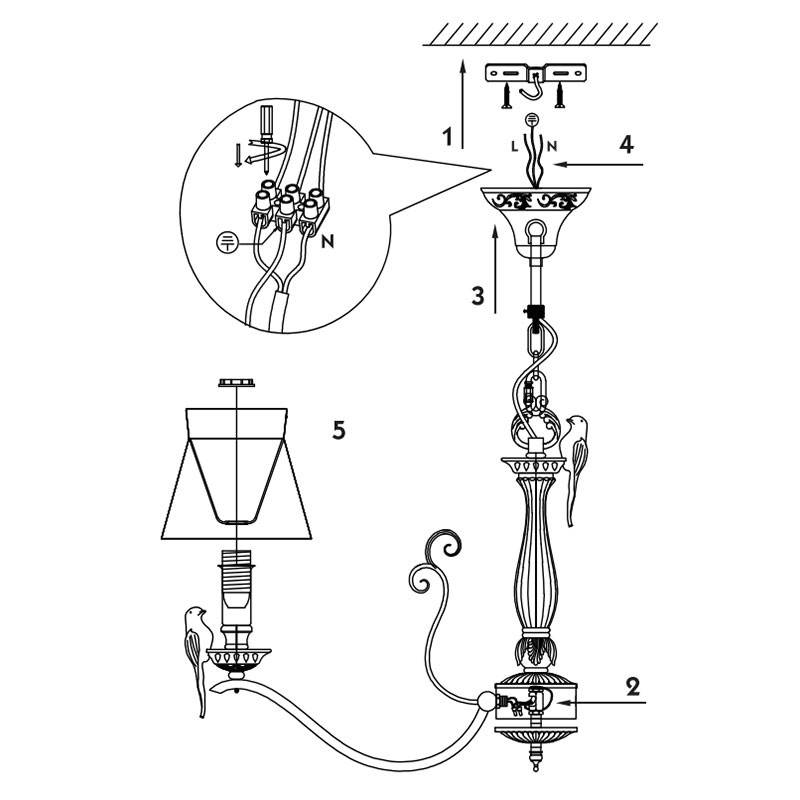 1

L N

4

N

3

5

2