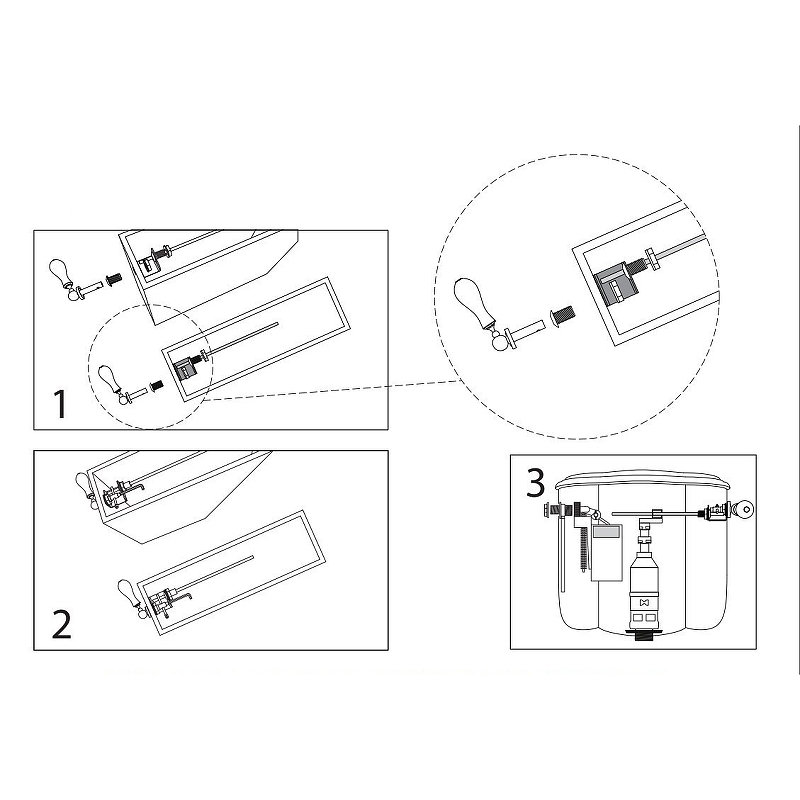 1

2

3