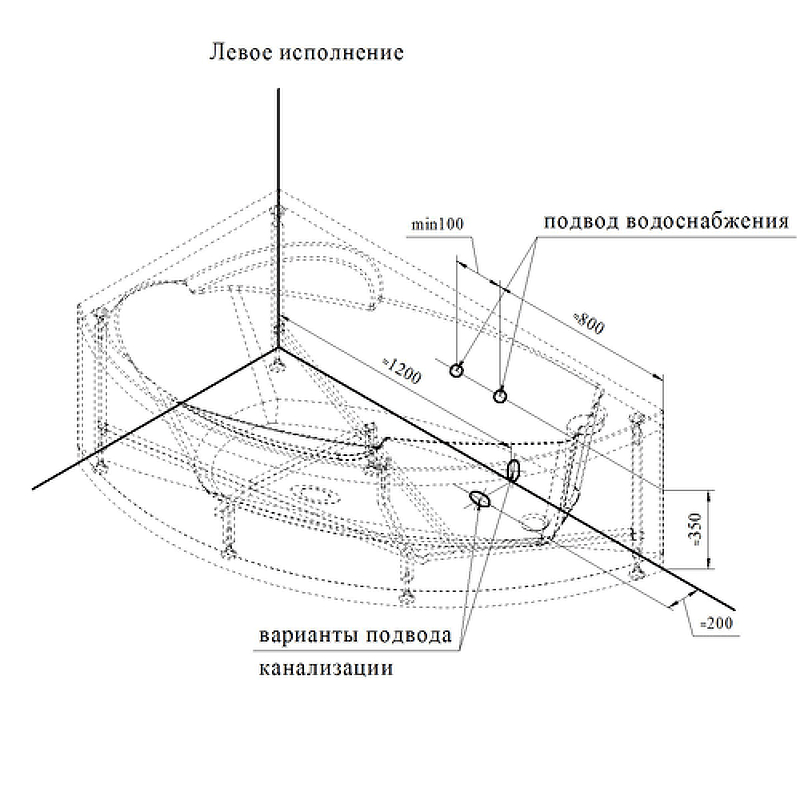 Левое исполнение

min100

подвод водоснабжения

≈800

≈1200

≈350

≈200

варианты подвода канализации