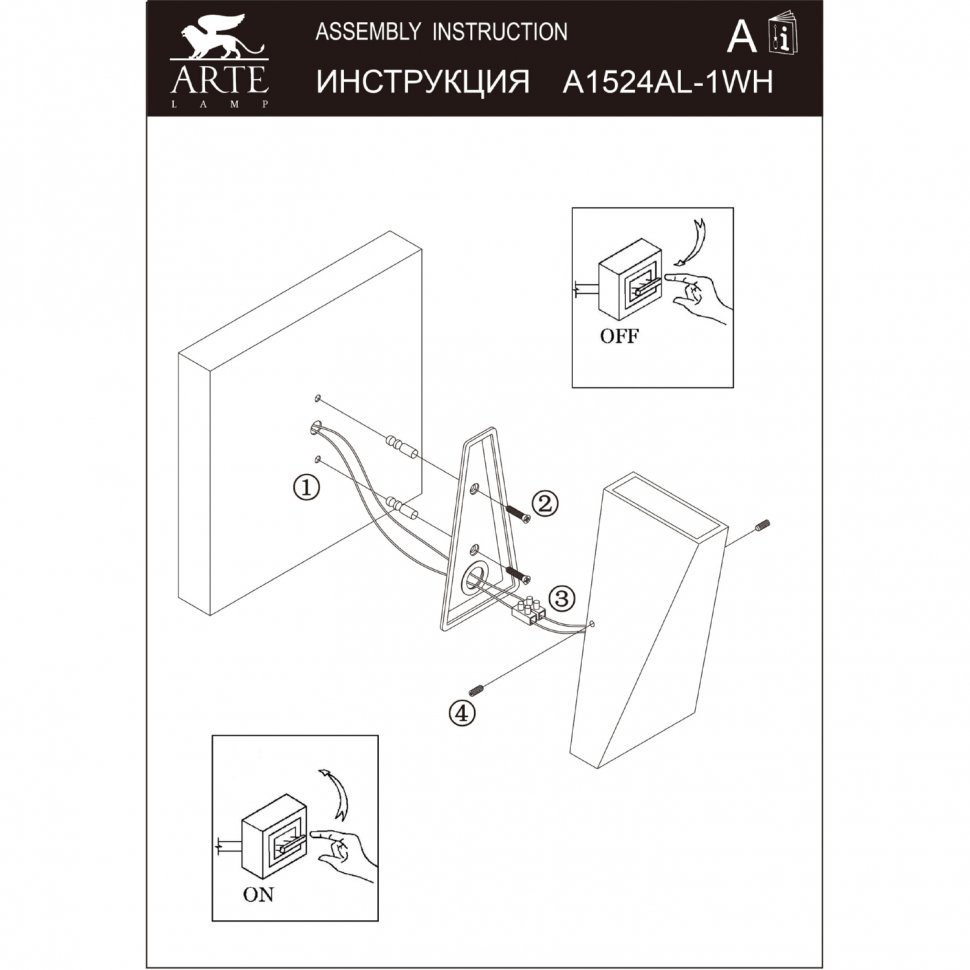 ARTE
LAMP

ASSEMBLY INSTRUCTION

ИНСТРУКЦИЯ A1524AL-1WH

A i

OFF

①

②

③

④

ON