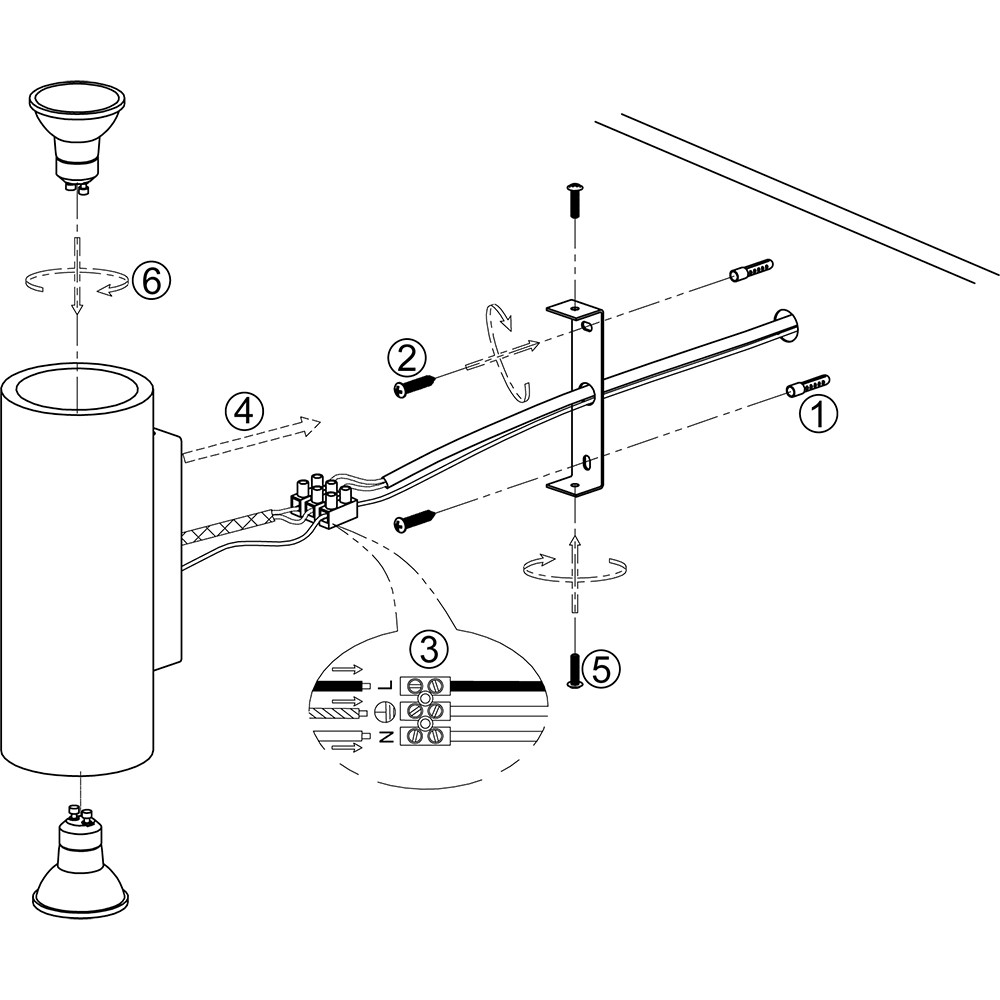 6
2
4
1
3
L
N
5