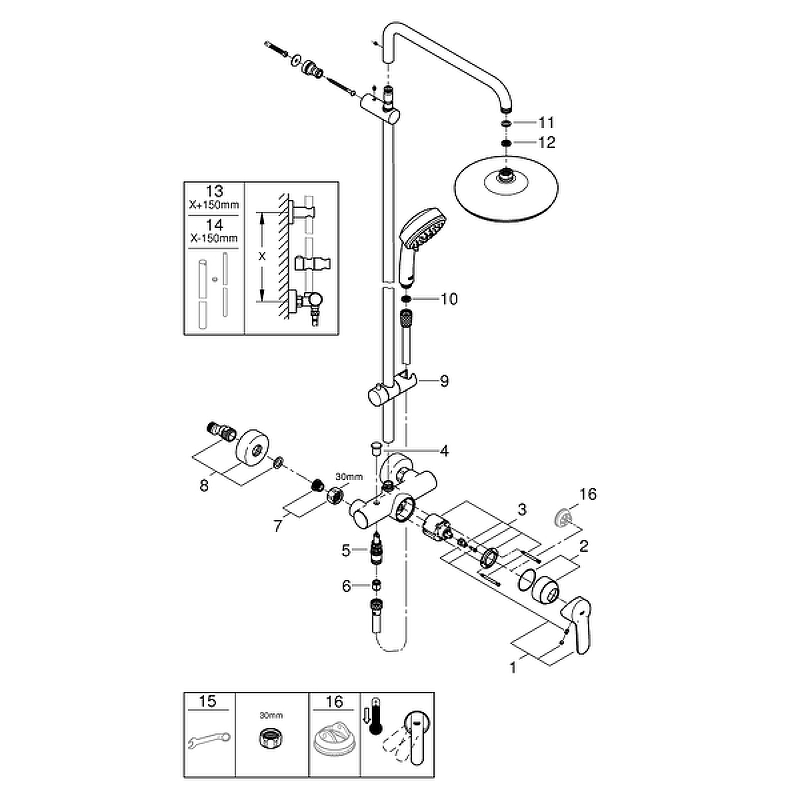 11
12
13
X+150mm
14
X-150mm
X
10
9
4
8
30mm
7
3
16
2
5
6
1
15
30mm
16