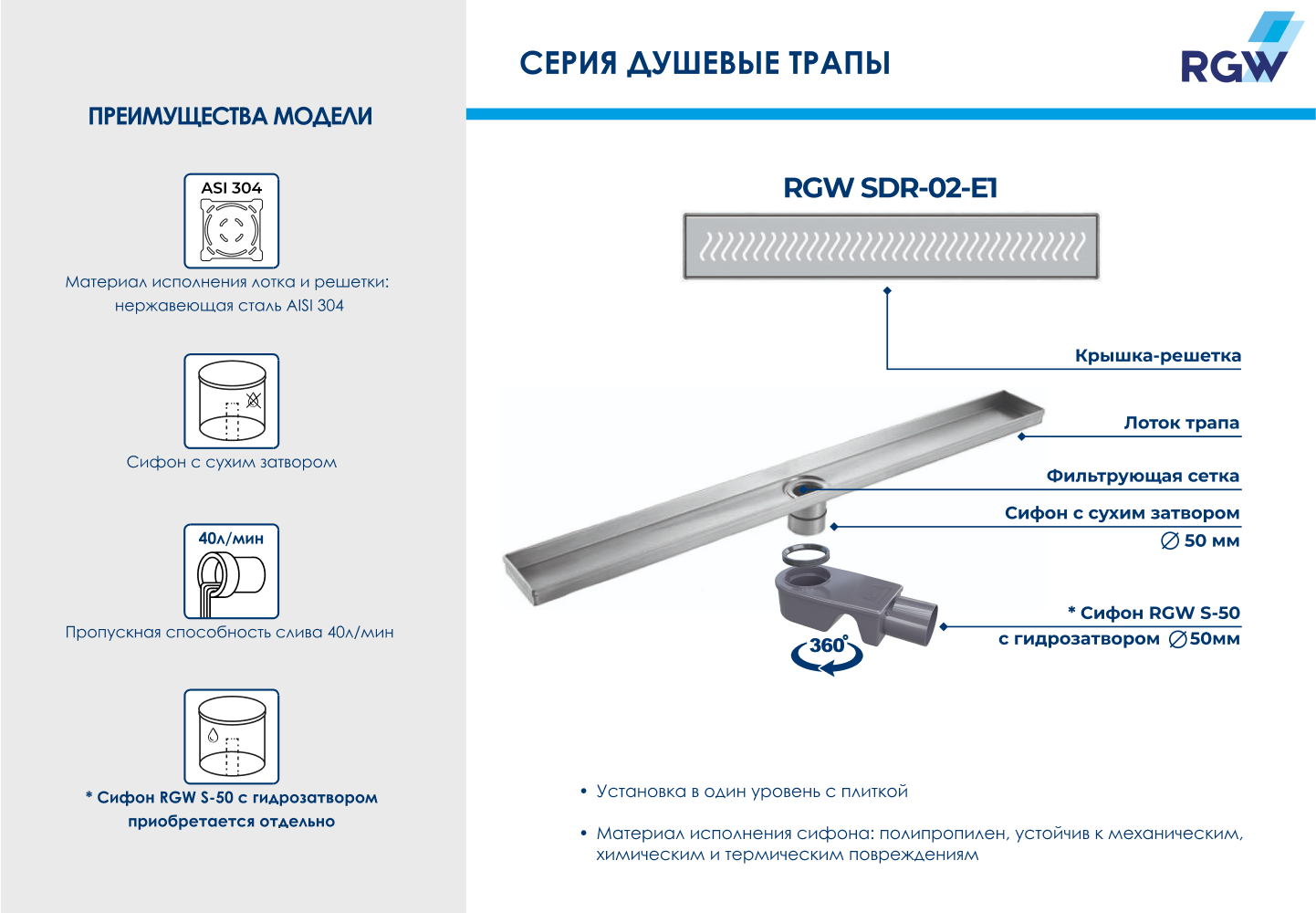 ПРЕИМУЩЕСТВА МОДЕЛИ

ASI 304

Материал исполнения лотка и решетки: нержавеющая сталь AISI 304

Сифон с сухим затвором

40л/мин

Пропускная способность слива 40л/мин

* Сифон RGW S-50 с гидрозатвором приобретается отдельно

СЕРИЯ ДУШЕВЫЕ ТРАПЫ

RGW

RGW SDR-02-E1

Крышка-решетка

Лоток трапа

Фильтрующая сетка

Сифон с сухим затвором
∅ 50 мм

* Сифон RGW S-50
с гидрозатвором ∅50мм

360°

• Установка в один уровень с плиткой

• Материал исполнения сифона: полипропилен, устойчив к механическим, химическим и термическим повреждениям