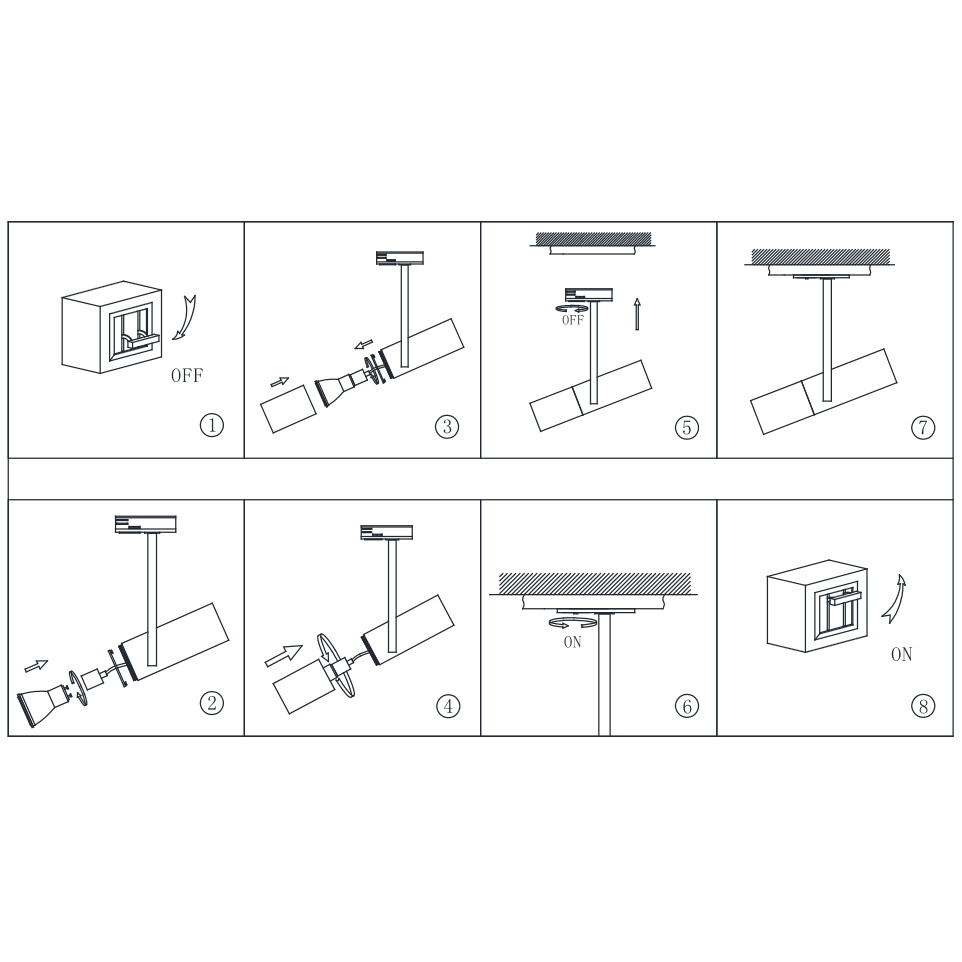 OFF
①
③
OFF
⑤
⑦
②
④
ON
⑥
ON
⑧