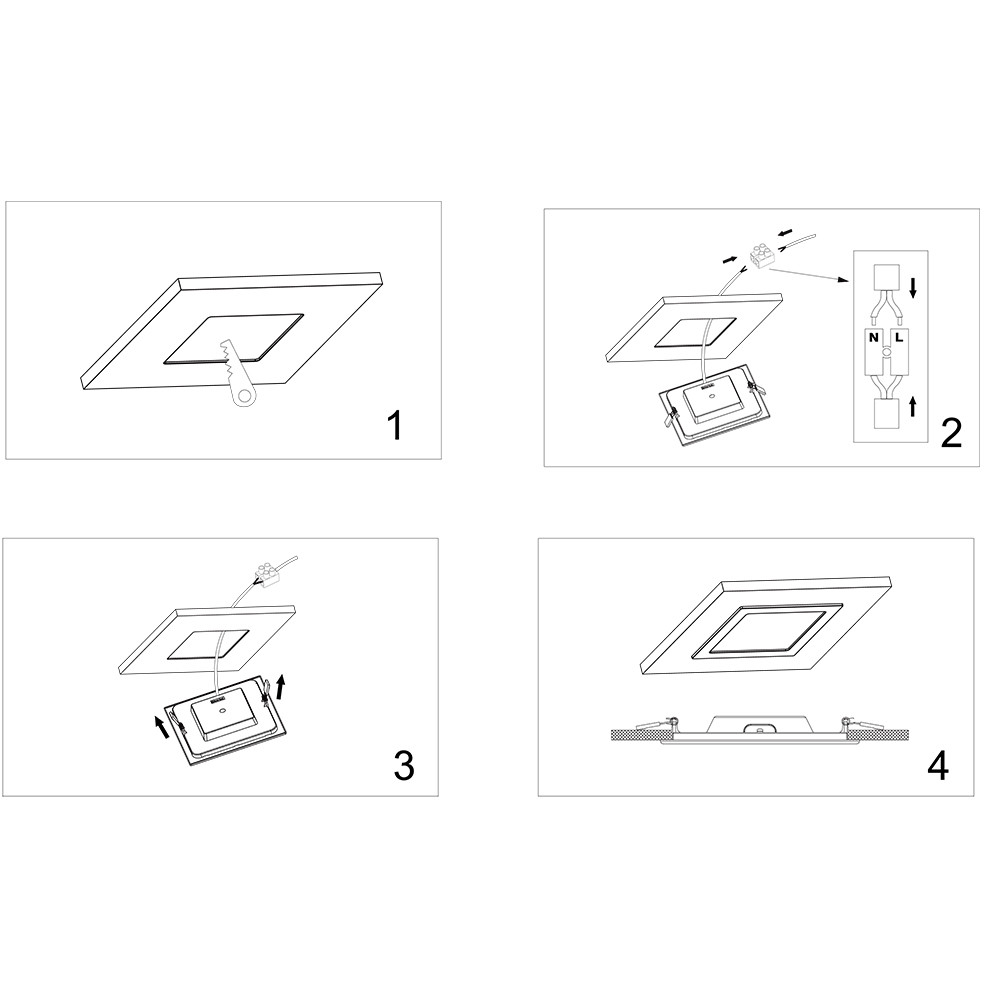 1

N L

2

3

4