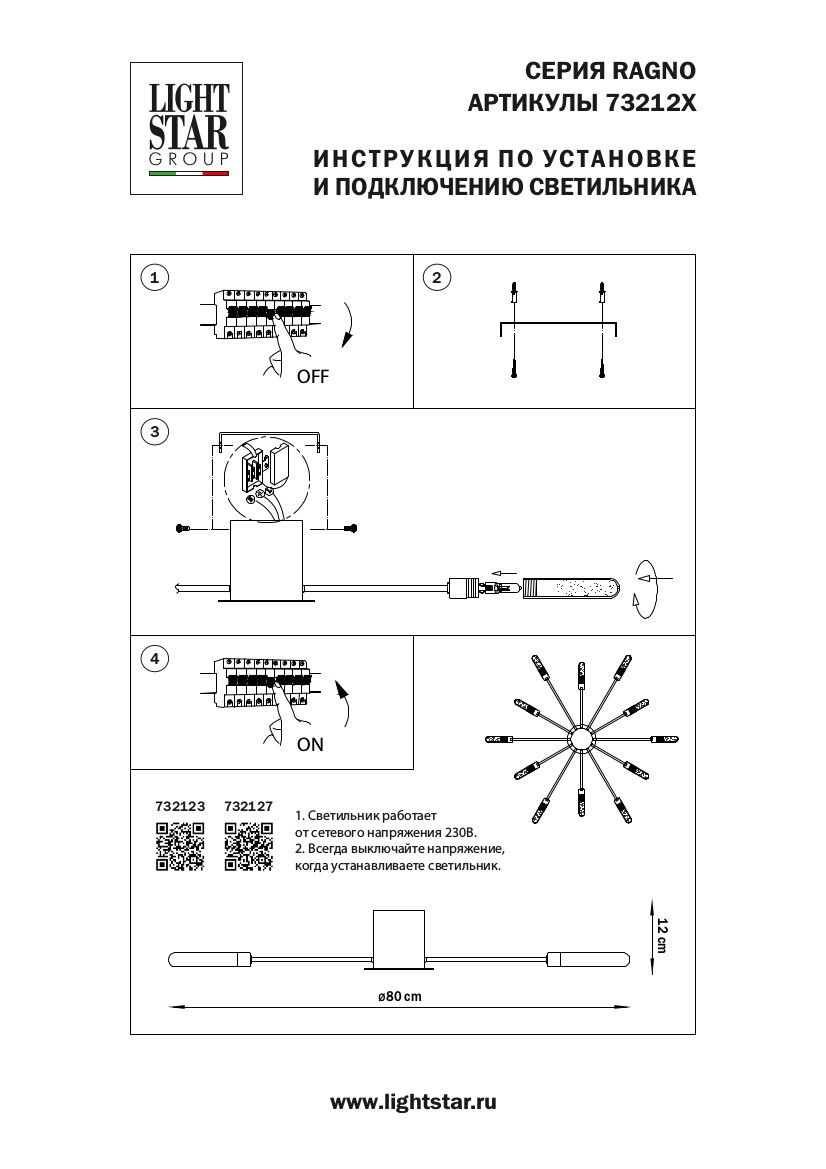 LIGHT STAR GROUP

СЕРИЯ RAGNO
АРТИКУЛЫ 73212X

ИНСТРУКЦИЯ ПО УСТАНОВКЕ
И ПОДКЛЮЧЕНИЮ СВЕТИЛЬНИКА

1

OFF

2

3

4

ON

732123 732127

1. Светильник работает от сетевого напряжения 230В.
2. Всегда выключайте напряжение, когда устанавливаете светильник.

12 cm

ø80 cm

www.lightstar.ru