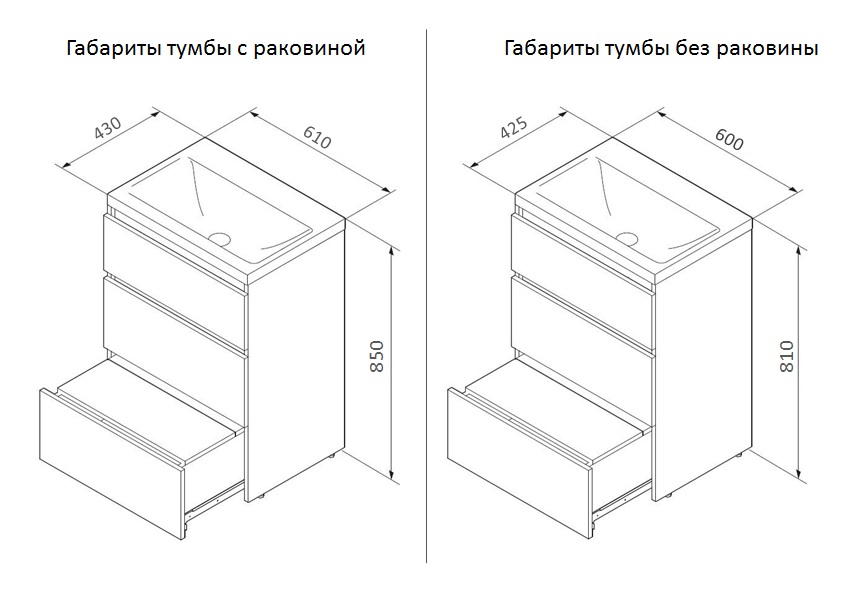 Габариты тумбы с раковиной

430

610

850

Габариты тумбы без раковины

425

600

810