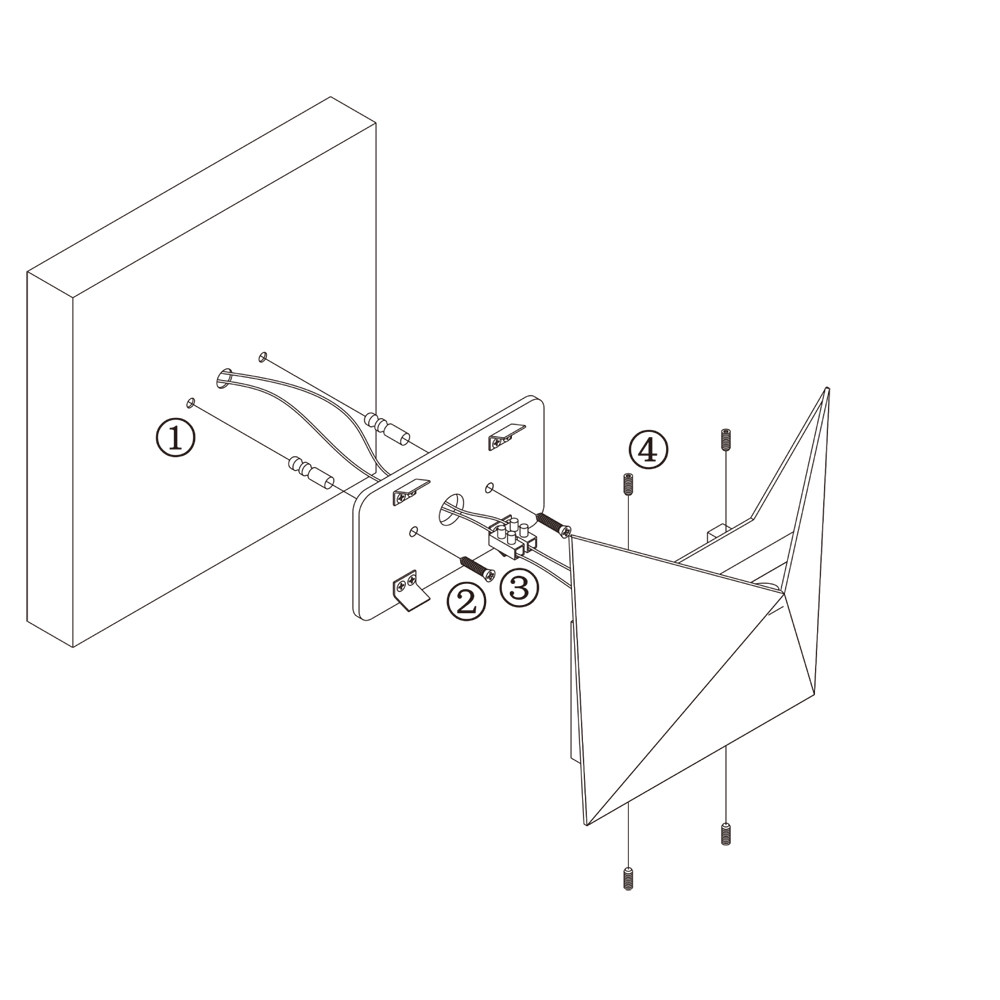 ①
④
②
③