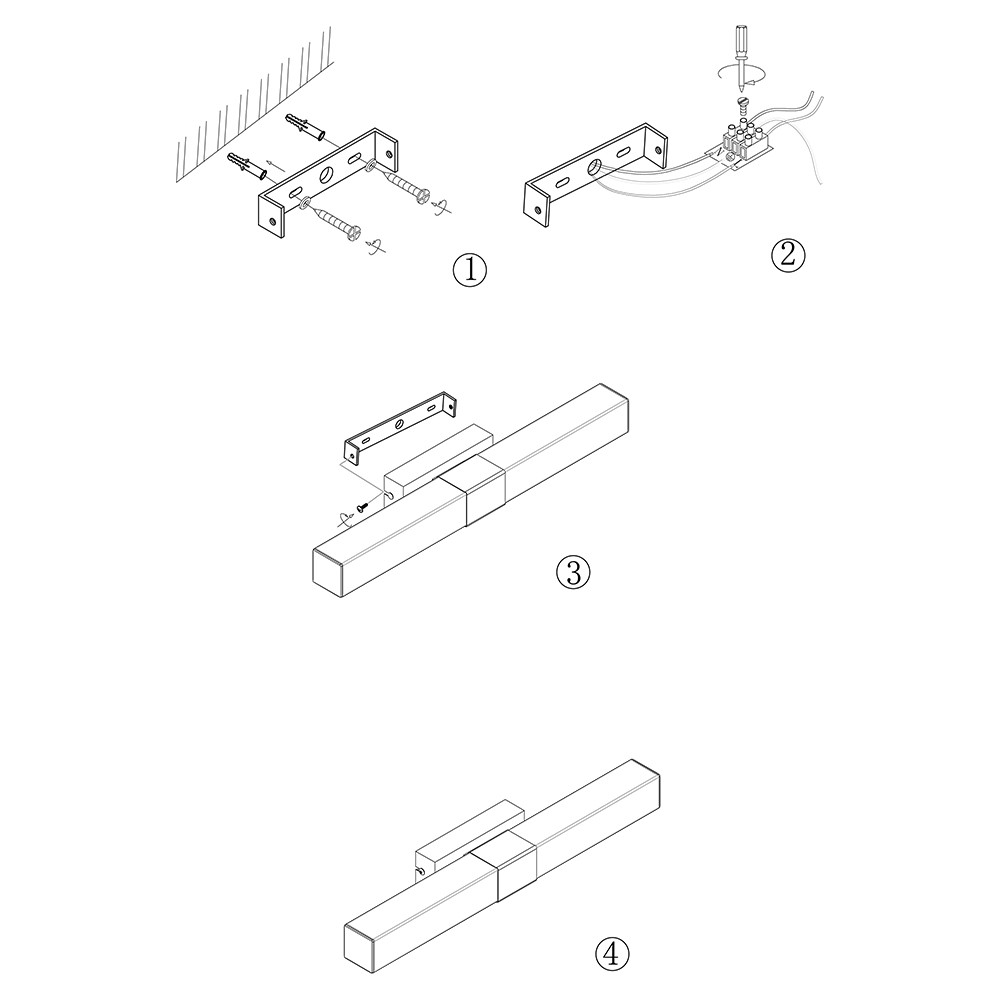 ①

②

③

④