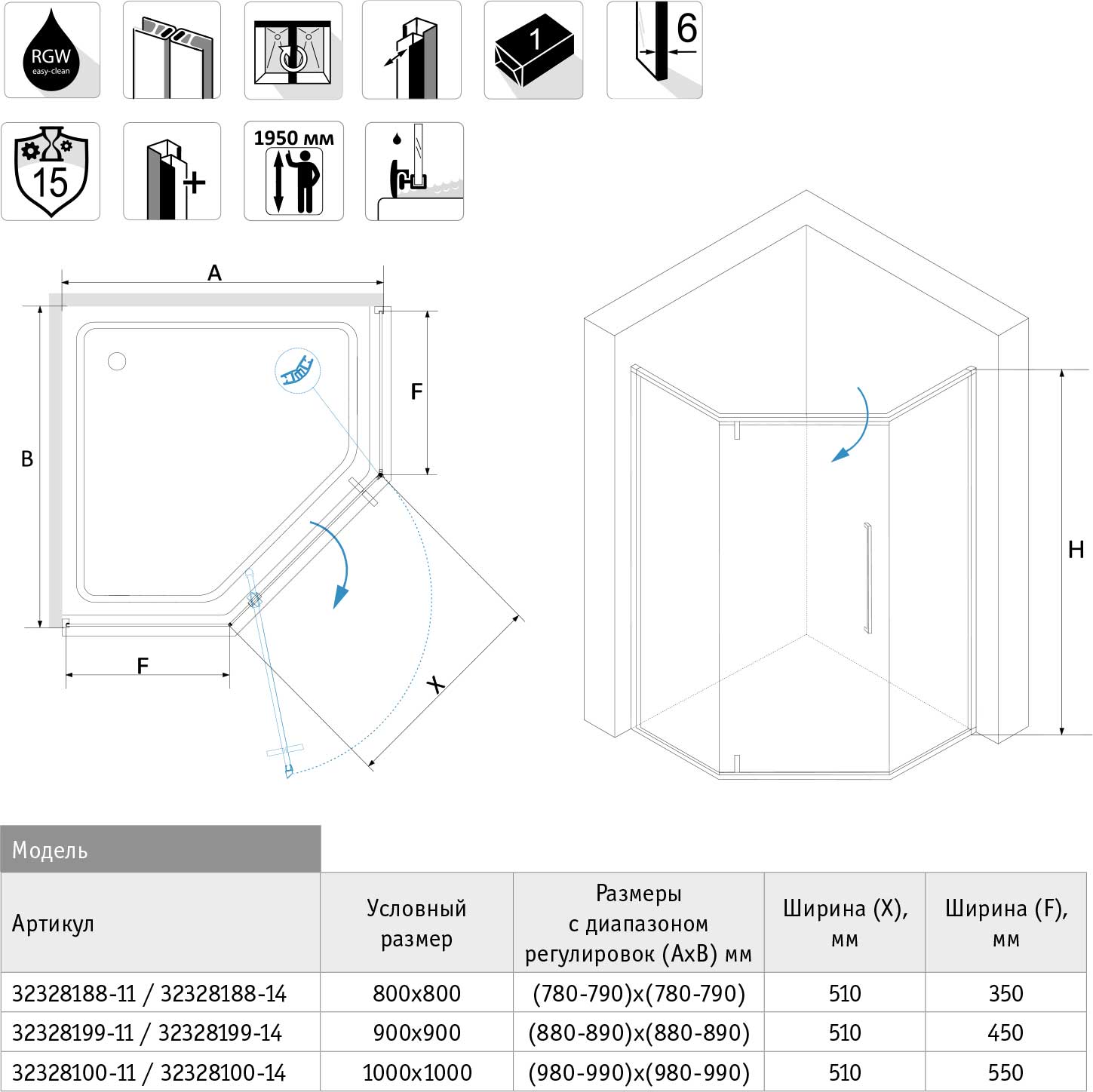 RGW
easy-clean

1

6

15

1950 мм

A

B

F

F

X

H

Модель

| Артикул | Условный размер | Размеры с диапазоном регулировок (AxB) мм | Ширина (X), мм | Ширина (F), мм |
|---|---|---|---|---|
| 32328188-11 / 32328188-14 | 800x800 | (780-790)x(780-790) | 510 | 350 |
| 32328199-11 / 32328199-14 | 900x900 | (880-890)x(880-890) | 510 | 450 |
| 32328100-11 / 32328100-14 | 1000x1000 | (980-990)x(980-990) | 510 | 550 |