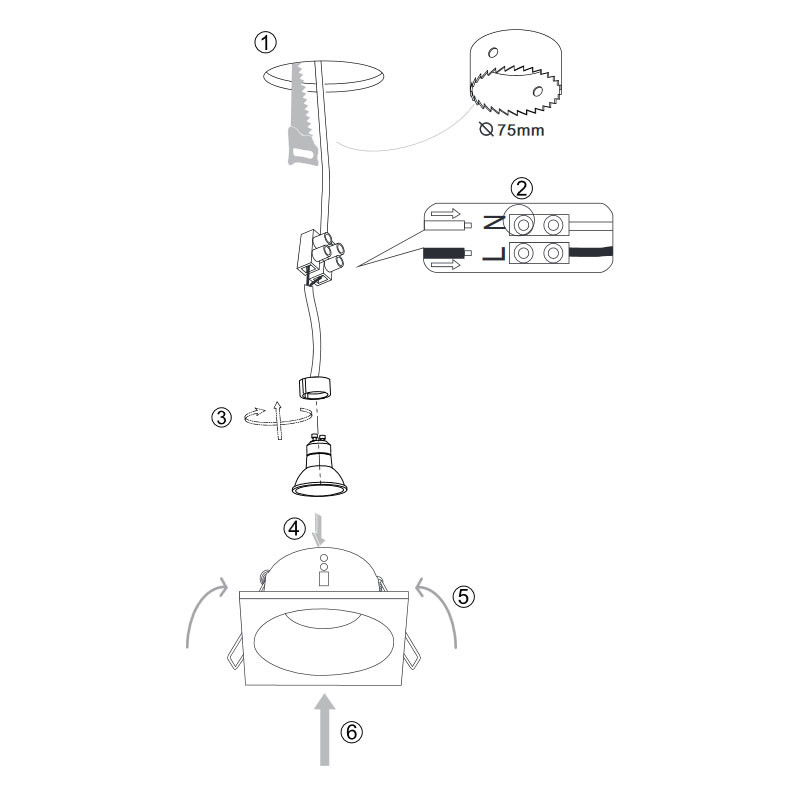 ①

⌀75mm

②

N

L

③

④

⑤

⑥