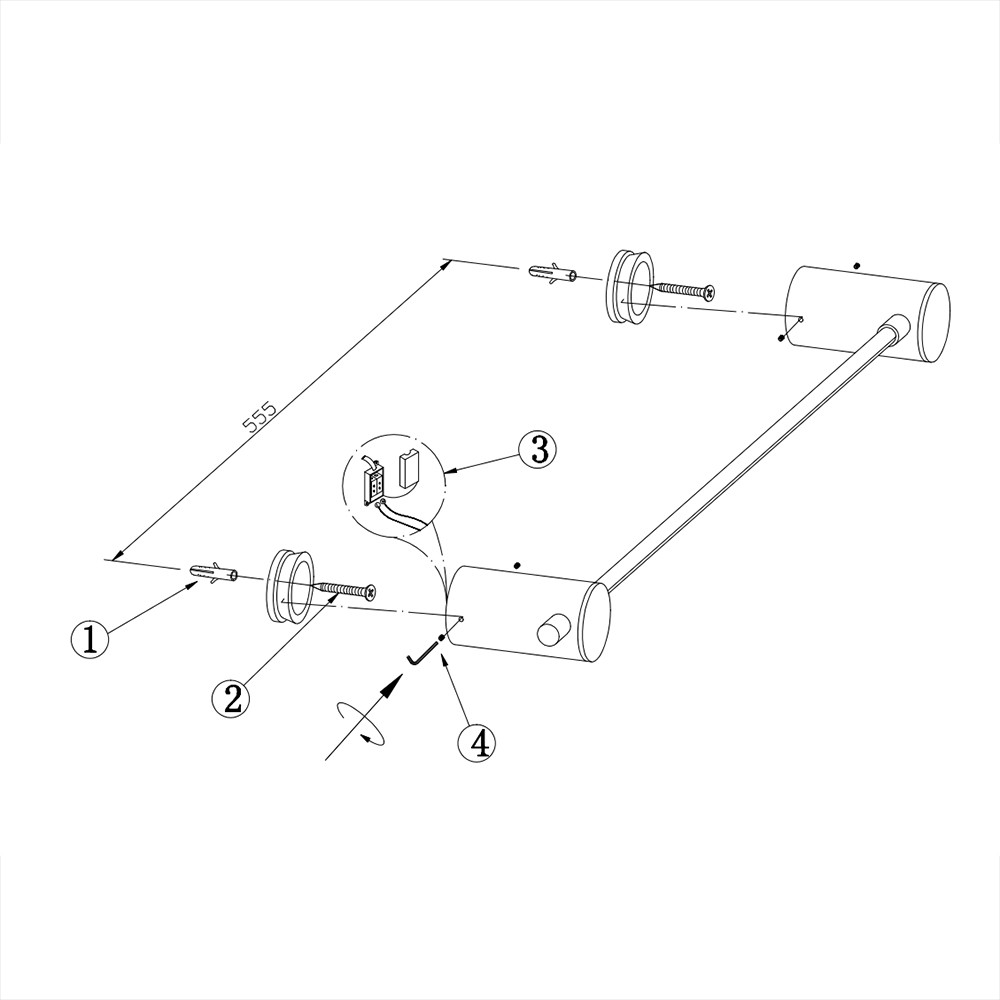 555

3

1

2

4