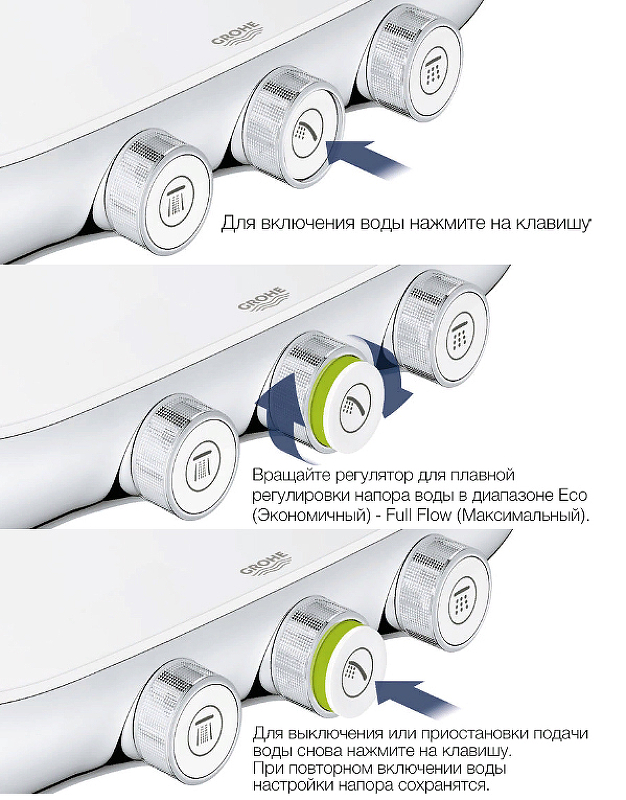 GROHE

Для включения воды нажмите на клавишу

GROHE

Вращайте регулятор для плавной регулировки напора воды в диапазоне Eco (Экономичный) - Full Flow (Максимальный).

GROHE

Для выключения или приостановки подачи воды снова нажмите на клавишу. При повторном включении воды настройки напора сохранятся.