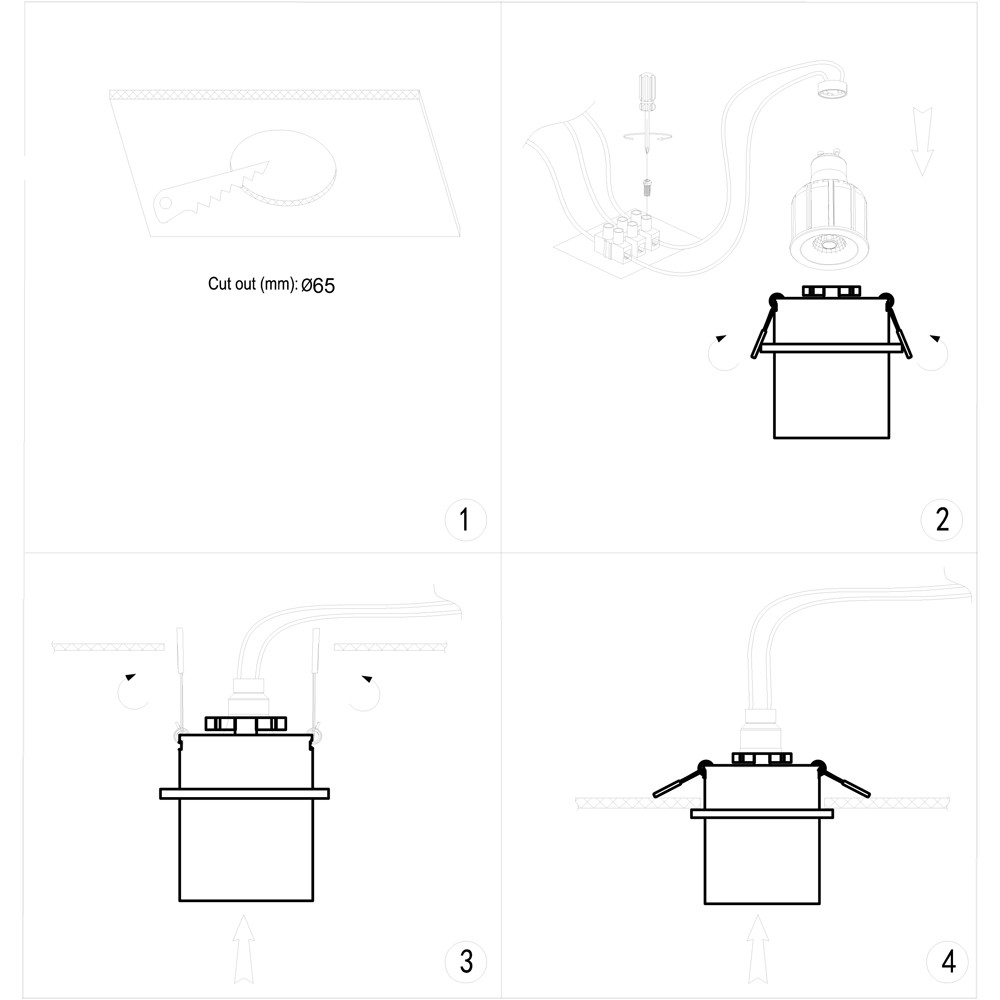 Cut out (mm): Ø65

1

2

3

4