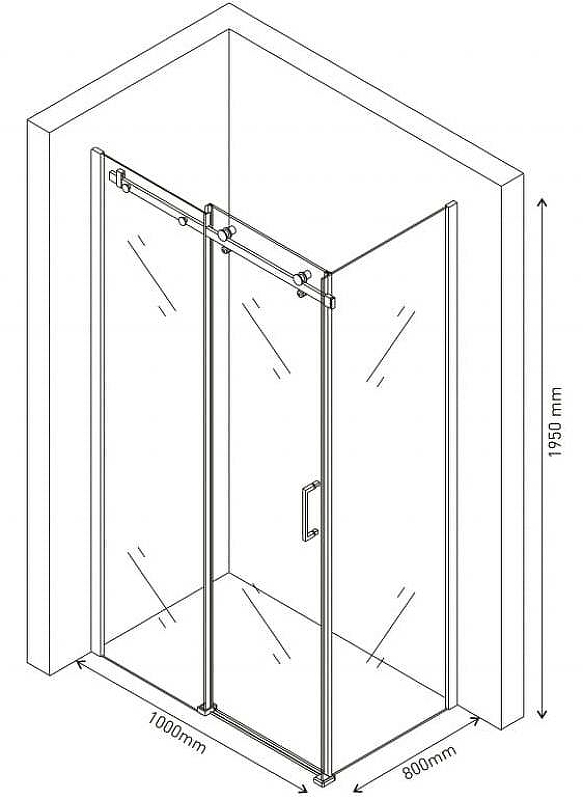 1950 mm

1000mm

800mm