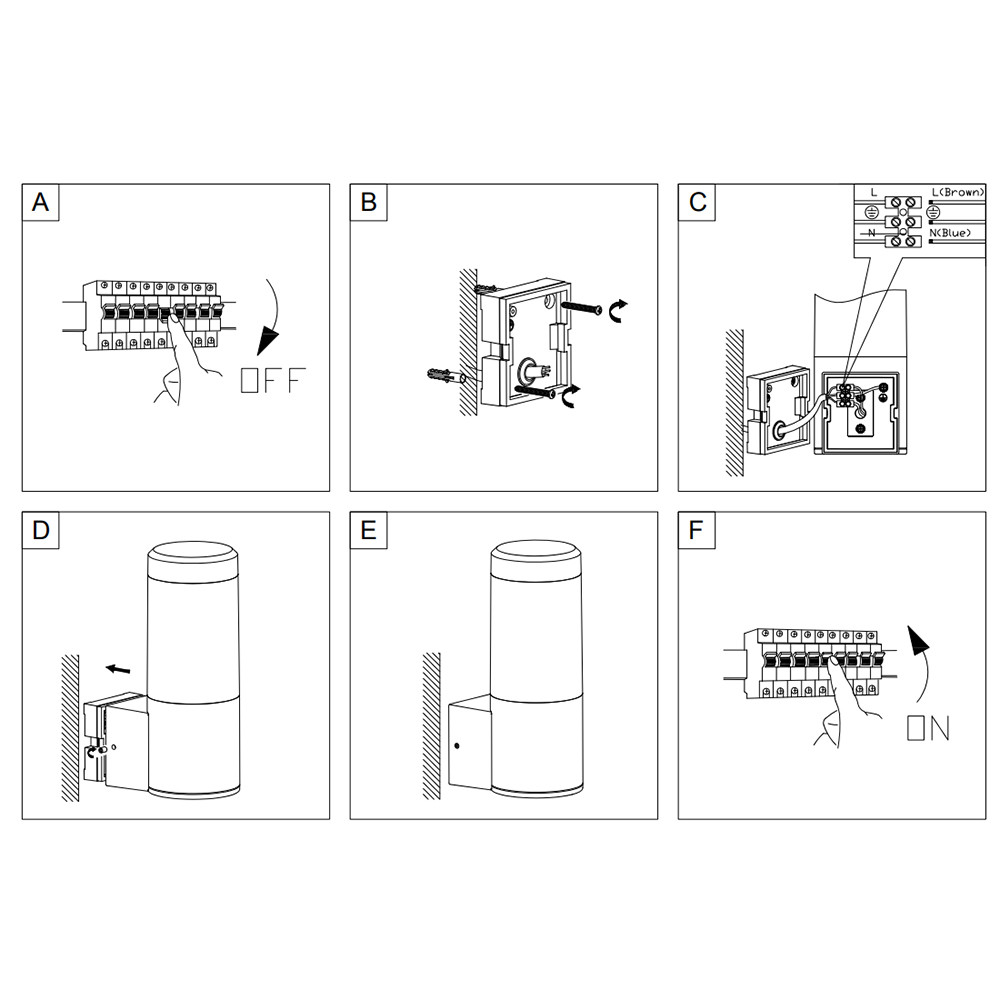 A

OFF

B

C

L
L(Brown)
N
N(Blue)

D

E

F

ON