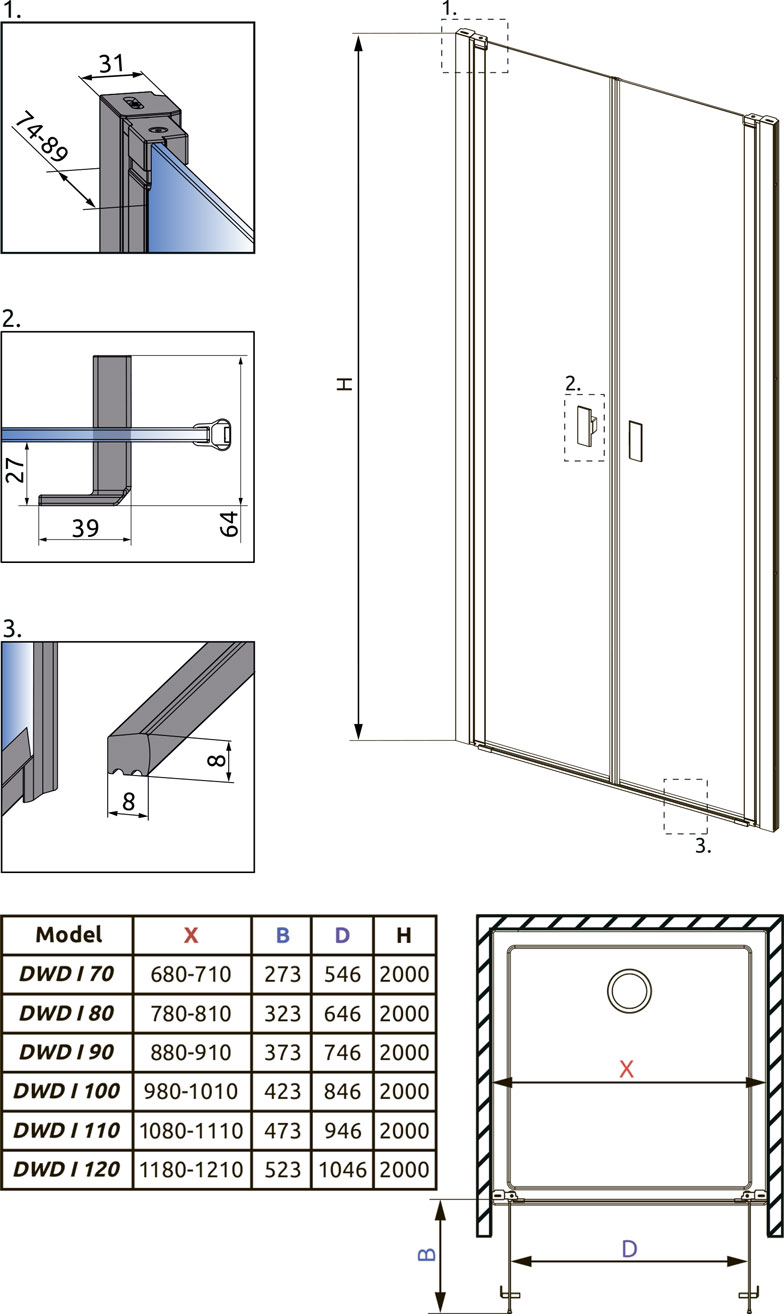 1.
31
74-89

2.
27
39
64

3.
8
8

1.
H
2.
3.

| Model | X | B | D | H |
|---|---|---|---|---|
| DWD I 70 | 680-710 | 273 | 546 | 2000 |
| DWD I 80 | 780-810 | 323 | 646 | 2000 |
| DWD I 90 | 880-910 | 373 | 746 | 2000 |
| DWD I 100 | 980-1010 | 423 | 846 | 2000 |
| DWD I 110 | 1080-1110 | 473 | 946 | 2000 |
| DWD I 120 | 1180-1210 | 523 | 1046 | 2000 |

X
B
D