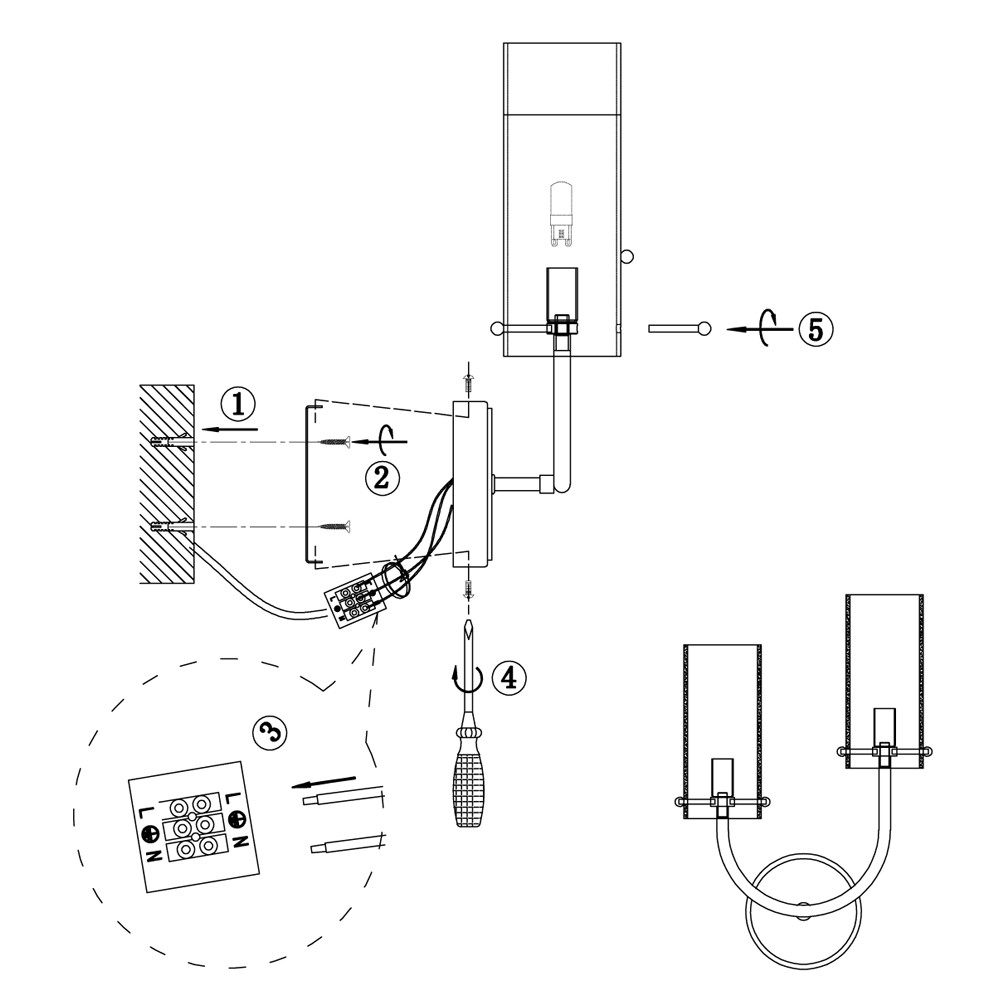 5
1
2
4
3
L
N
L
N