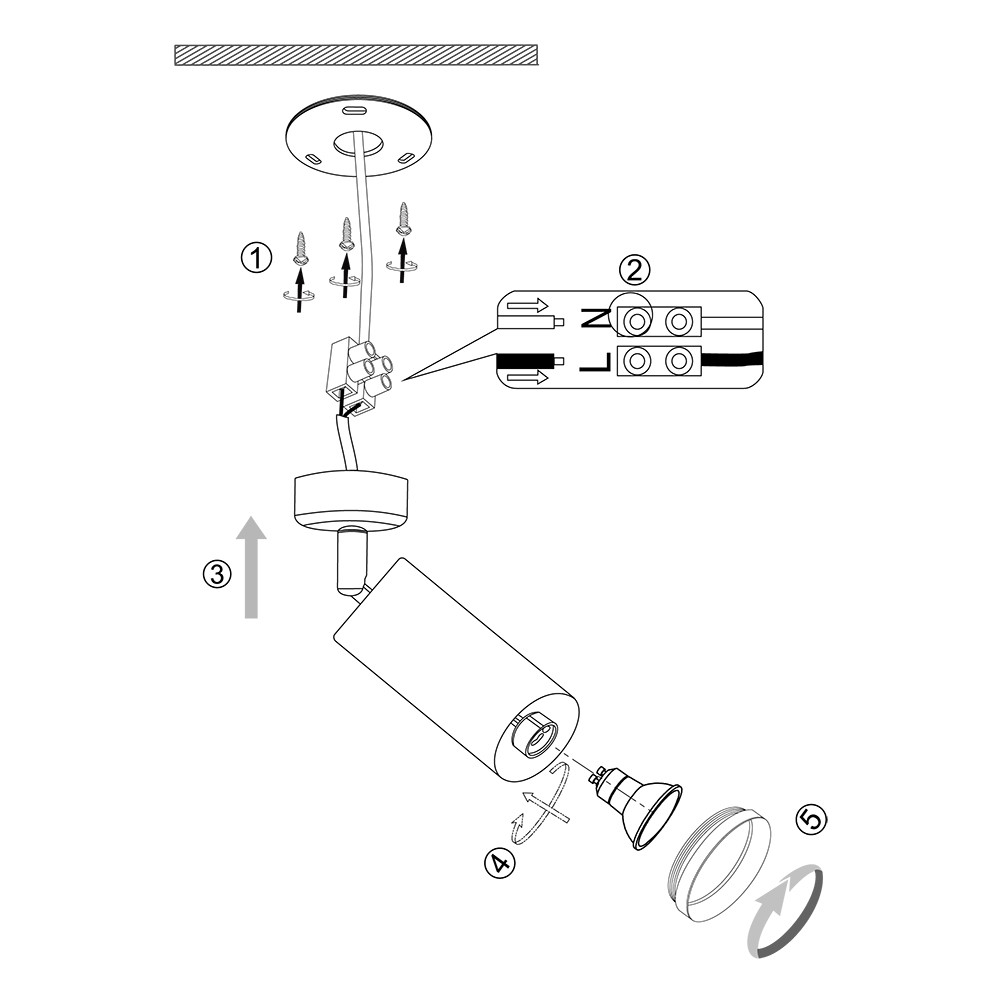 ①
②
N
L
③
④
⑤