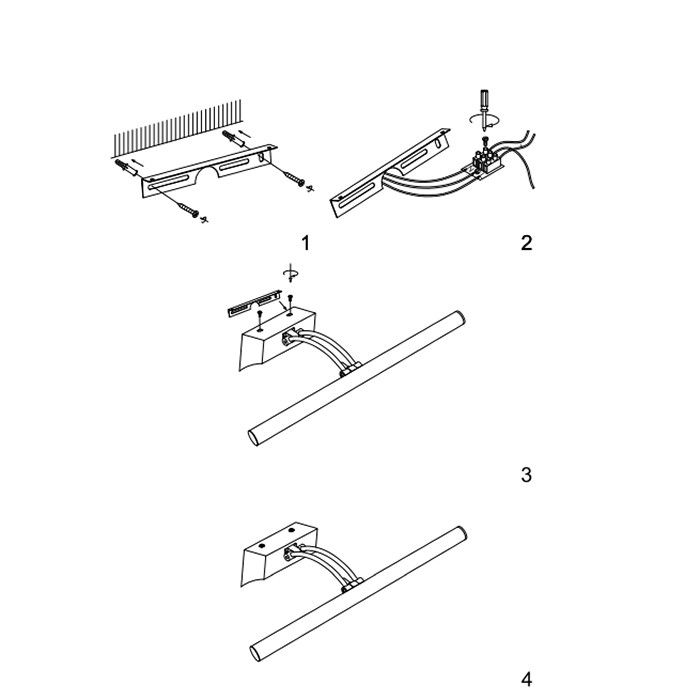 1

2

3

4