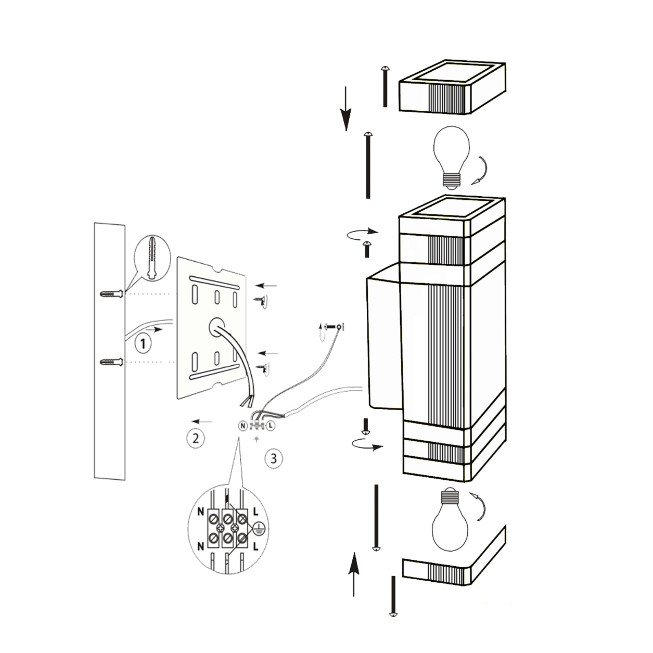 1
2
N L
3
N L
N L