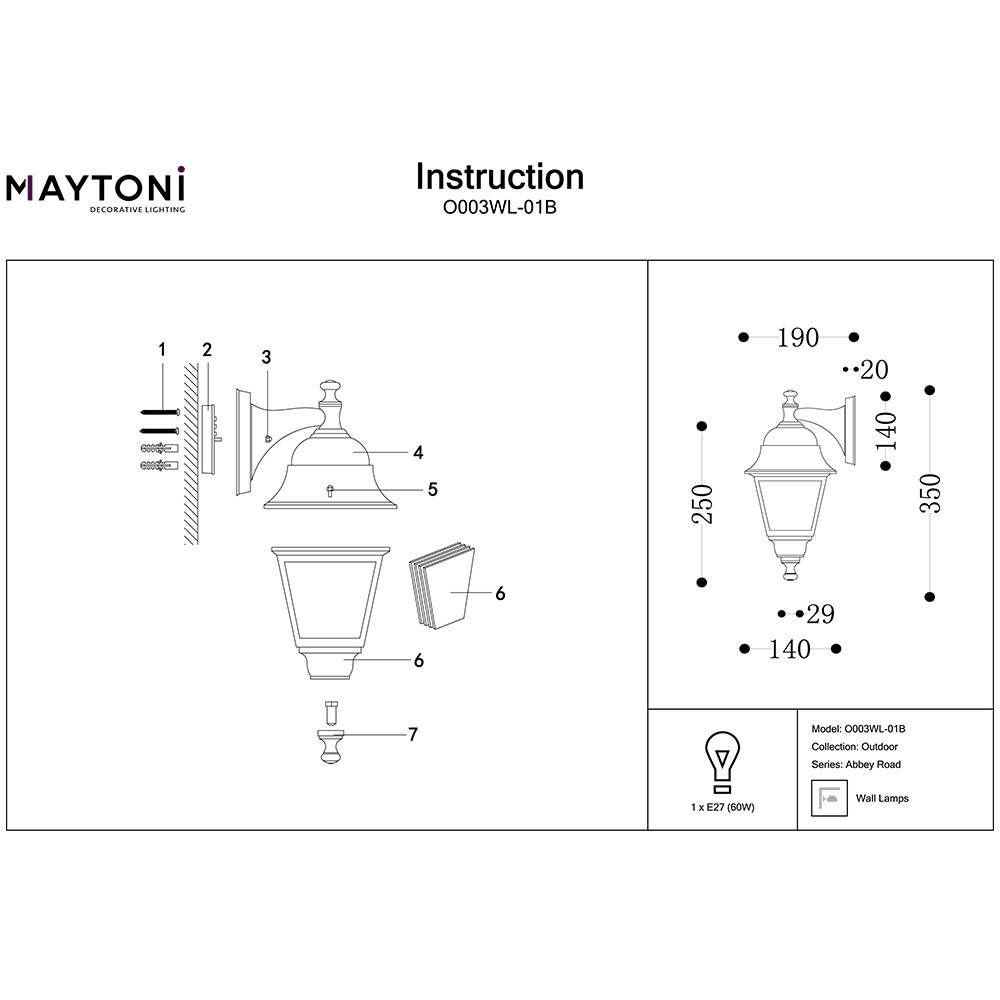 MAYTONI
DECORATIVE LIGHTING

Instruction
O003WL-01B

1 2 3 4 5 6 6 7

190
20
140
250
350
29
140

1 x E27 (60W)

Model: O003WL-01B
Collection: Outdoor
Series: Abbey Road

Wall Lamps