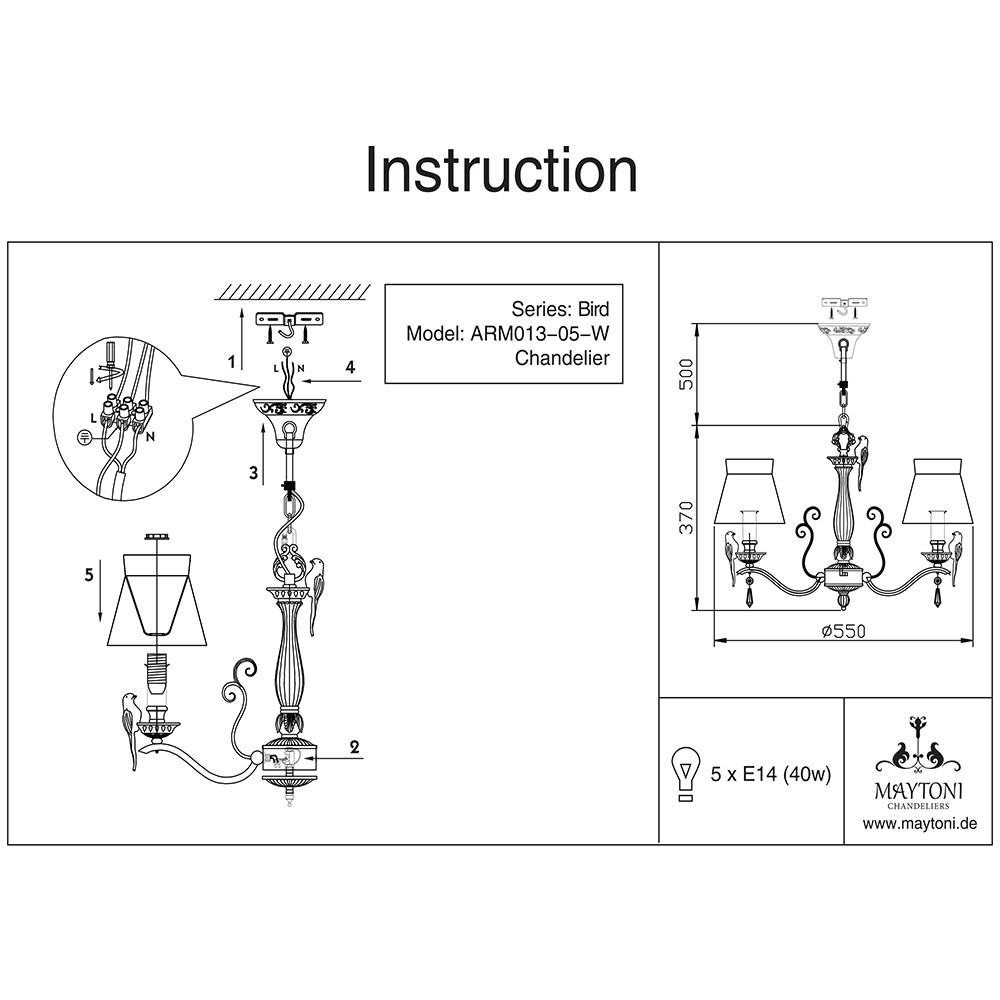 Instruction

Series: Bird
Model: ARM013-05-W
Chandelier

1
L
N
4
L
N
3
5
2

500
370
ø550

5 x E14 (40w)

MAYTONI
CHANDELIERS
www.maytoni.de