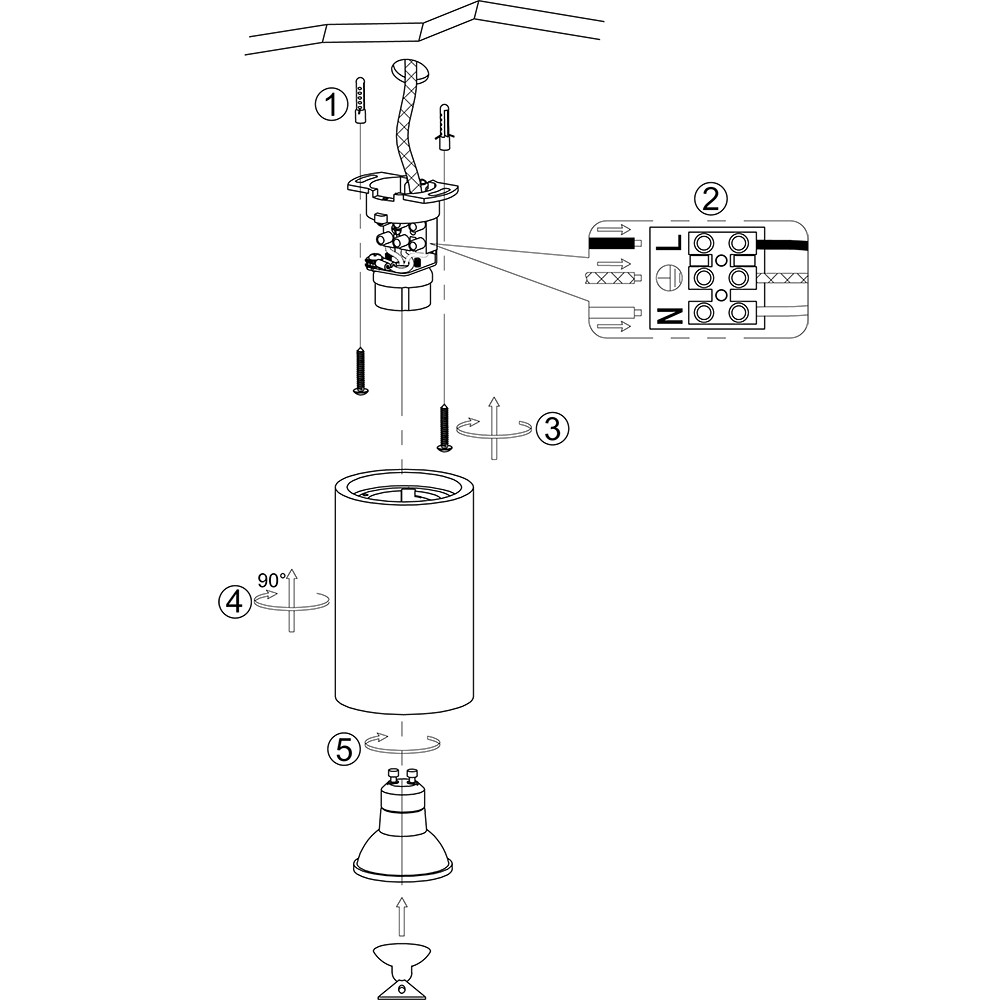 ①
②
L
N
③
④
90°
⑤