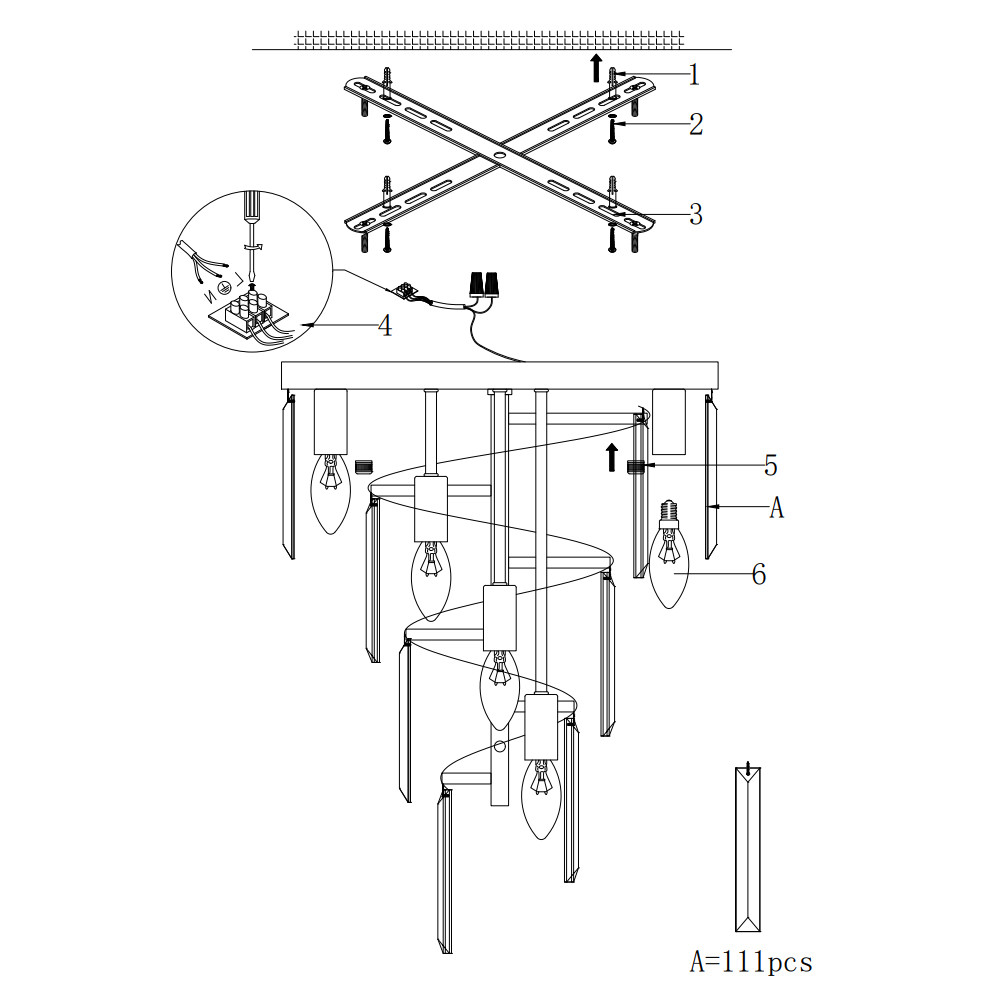 1
2
3
L
N
4
5
A
6
A=111pcs